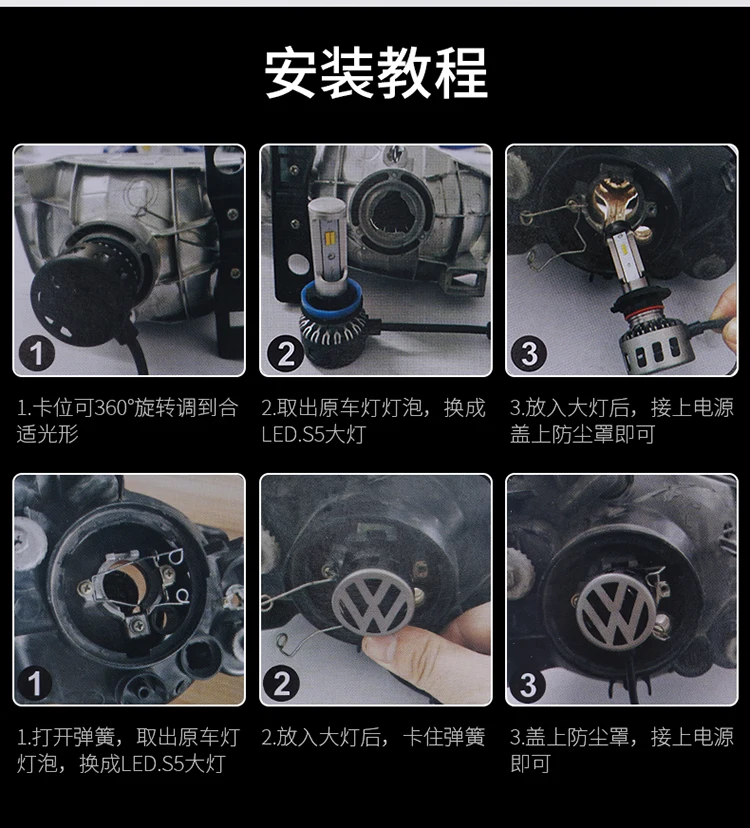 安装教程

1

1.卡位可360°旋转调到合适光形

2

2.取出原车灯灯泡，换成LED.S5大灯

3

3.放入大灯后，接上电源盖上防尘罩即可

1

1.打开弹簧，取出原车灯灯泡，换成LED.S5大灯

2

2.放入大灯后，卡住弹簧

3

3.盖上防尘罩，接上电源即可