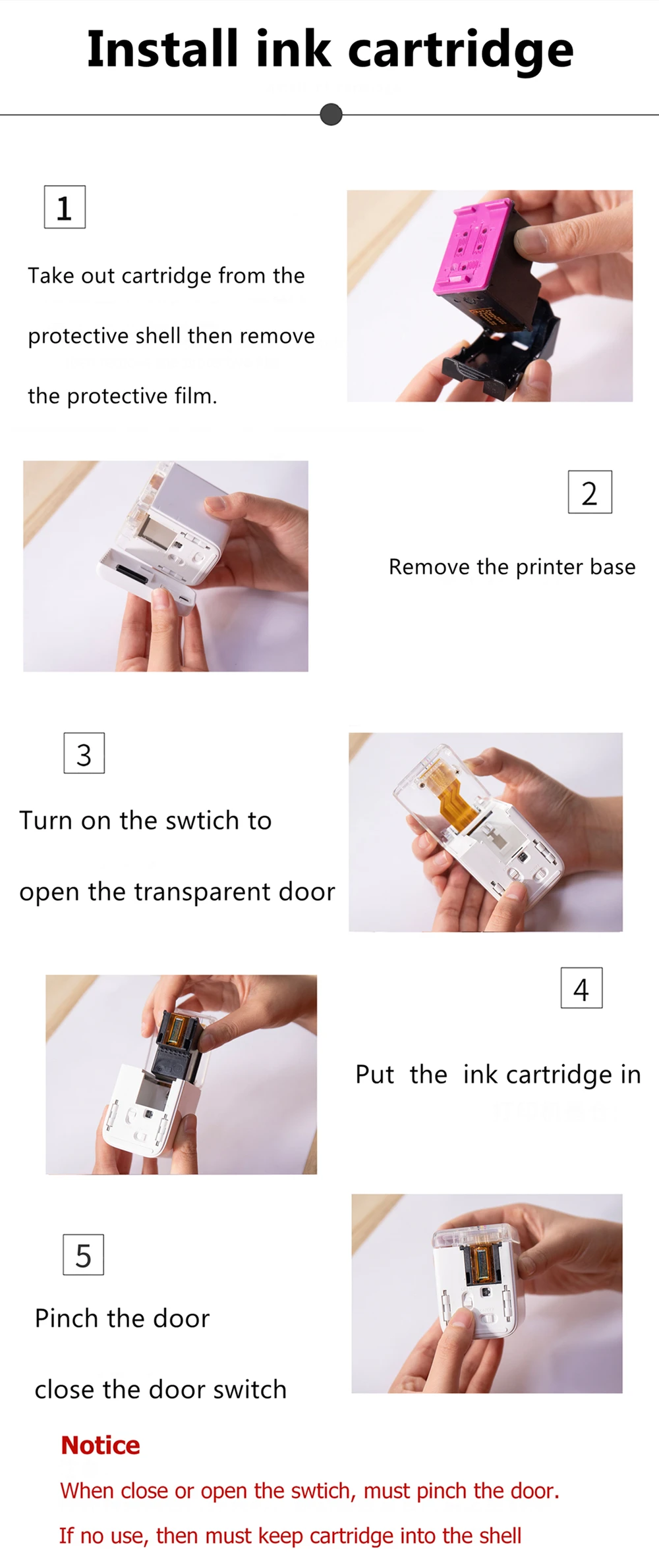 Install ink cartridge

1

Take out cartridge from the protective shell then remove the protective film.

2

Remove the printer base

3

Turn on the swtich to open the transparent door

4

Put the ink cartridge in

5

Pinch the door close the door switch

Notice

When close or open the swtich, must pinch the door.

If no use, then must keep cartridge into the shell