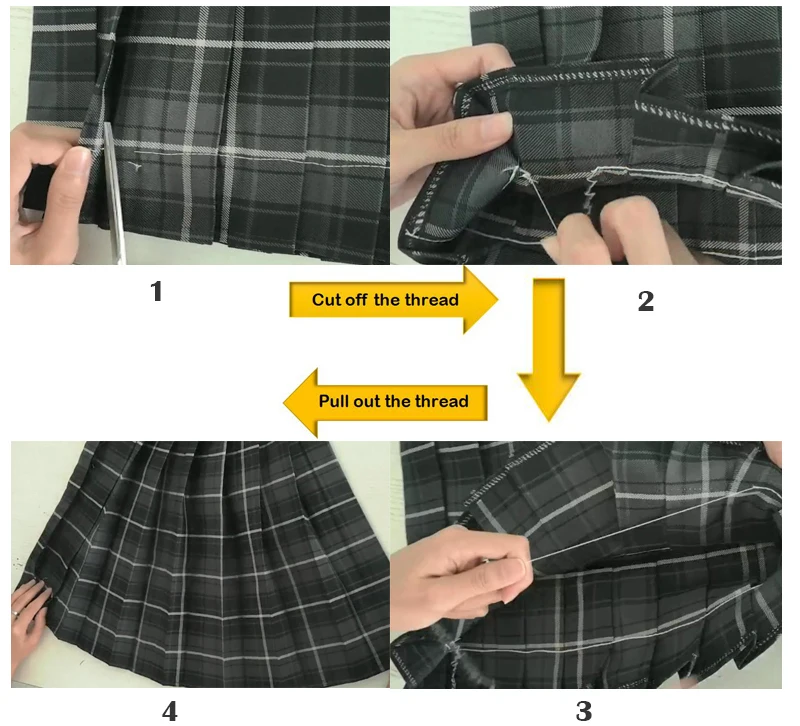 1

Cut off the thread

2

Pull out the thread

4

3