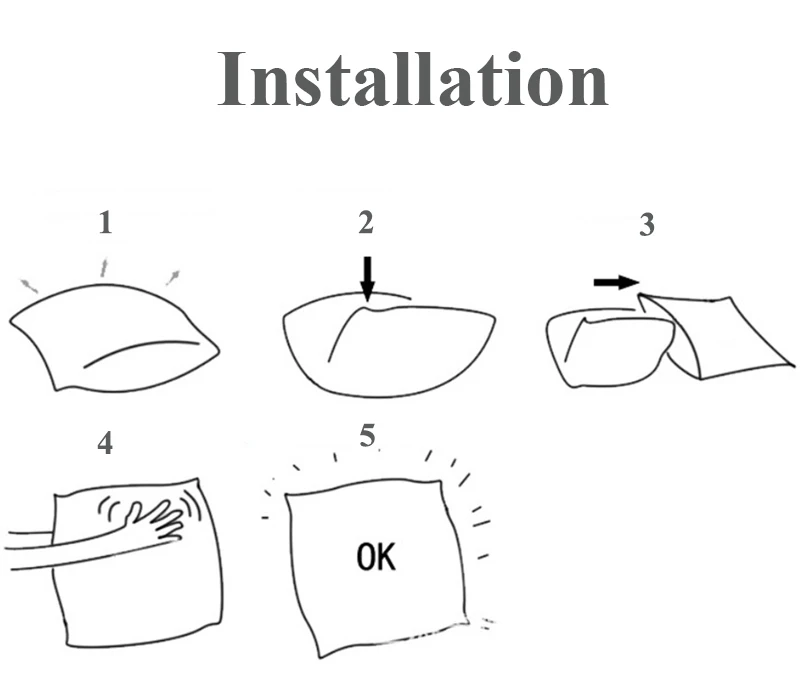 Installation

1

2

3

4

5

OK