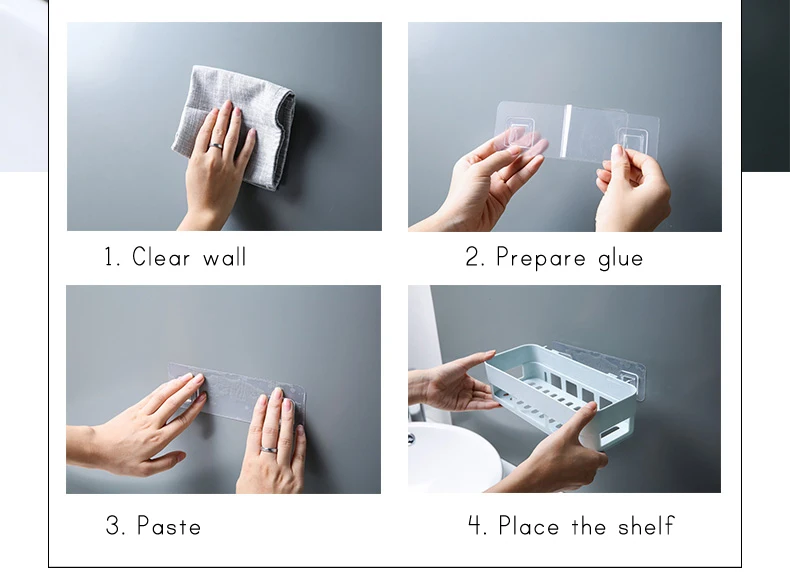 1. Clear wall

2. Prepare glue

3. Paste

4. Place the shelf