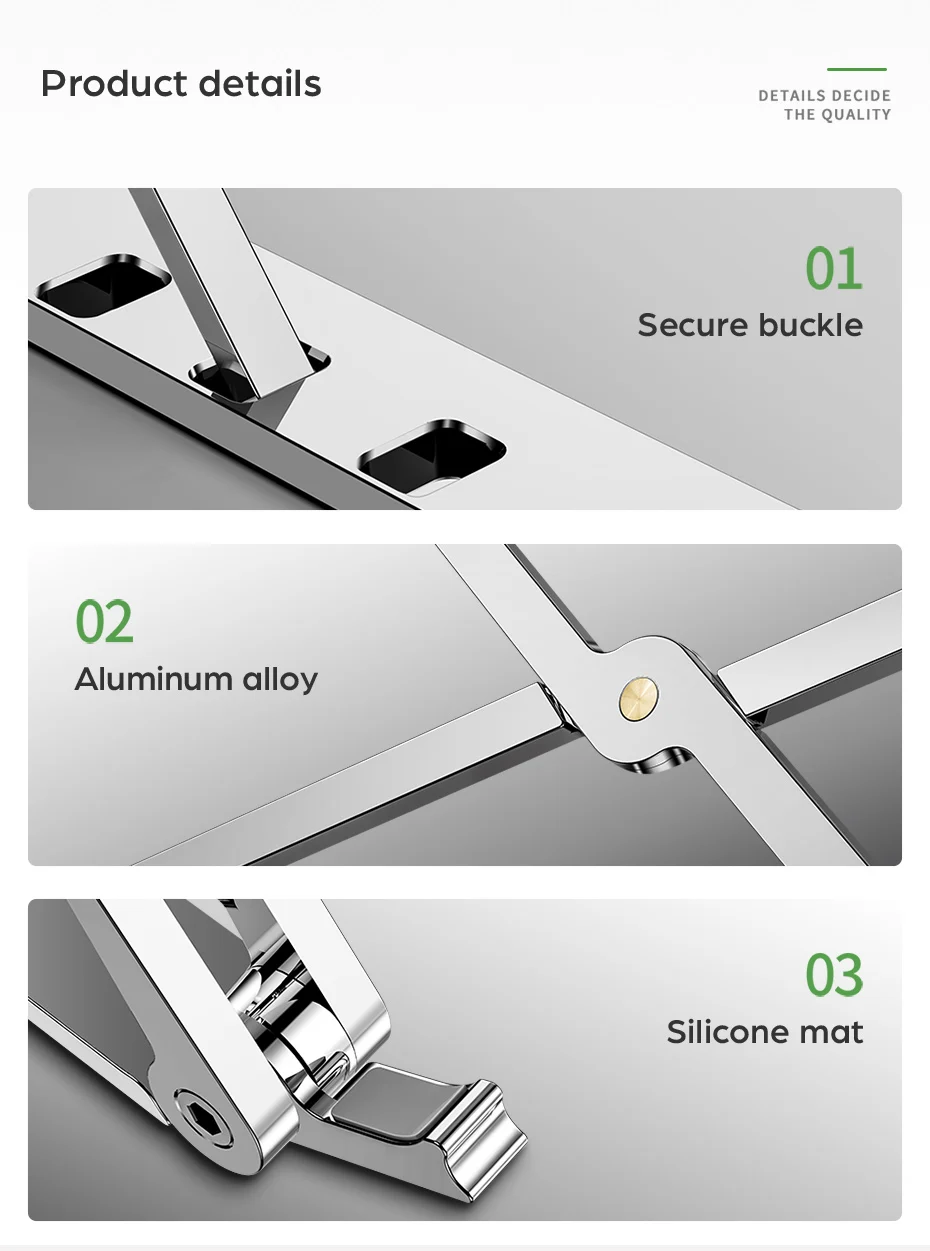 Product details

DETAILS DECIDE
THE QUALITY

01
Secure buckle

02
Aluminum alloy

03
Silicone mat