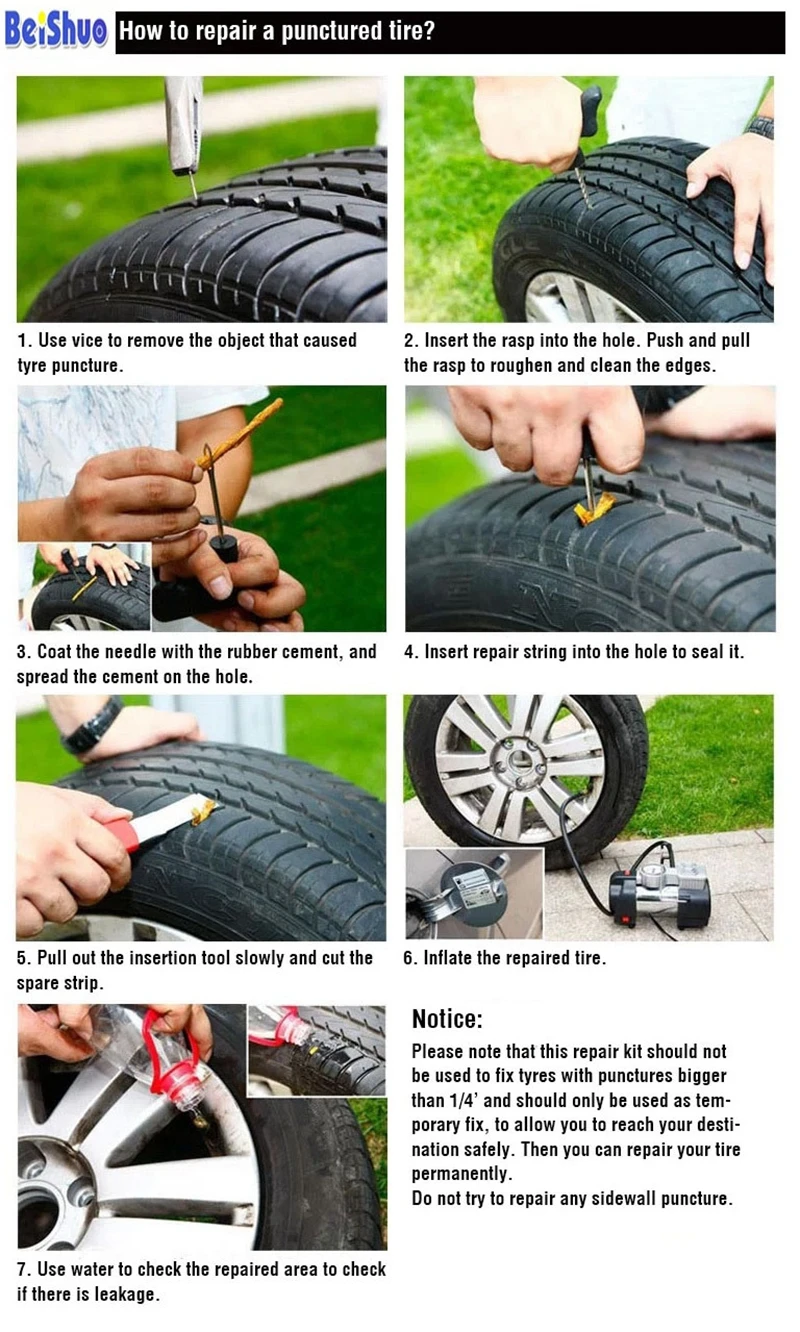 BeiShuo How to repair a punctured tire?

1. Use vice to remove the object that caused tyre puncture.

2. Insert the rasp into the hole. Push and pull the rasp to roughen and clean the edges.

3. Coat the needle with the rubber cement, and spread the cement on the hole.

4. Insert repair string into the hole to seal it.

5. Pull out the insertion tool slowly and cut the spare strip.

6. Inflate the repaired tire.

7. Use water to check the repaired area to check if there is leakage.

Notice:

Please note that this repair kit should not be used to fix tyres with punctures bigger than 1/4' and should only be used as temporary fix, to allow you to reach your destination safely. Then you can repair your tire permanently.
Do not try to repair any sidewall puncture.