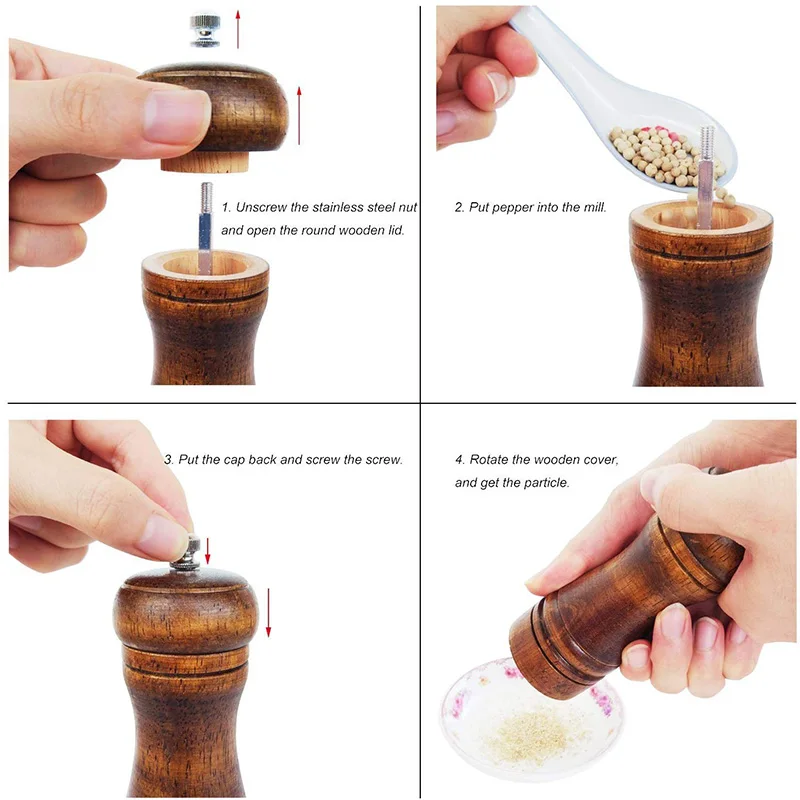 1. Unscrew the stainless steel nut and open the round wooden lid.

2. Put pepper into the mill.

3. Put the cap back and screw the screw.

4. Rotate the wooden cover, and get the particle.