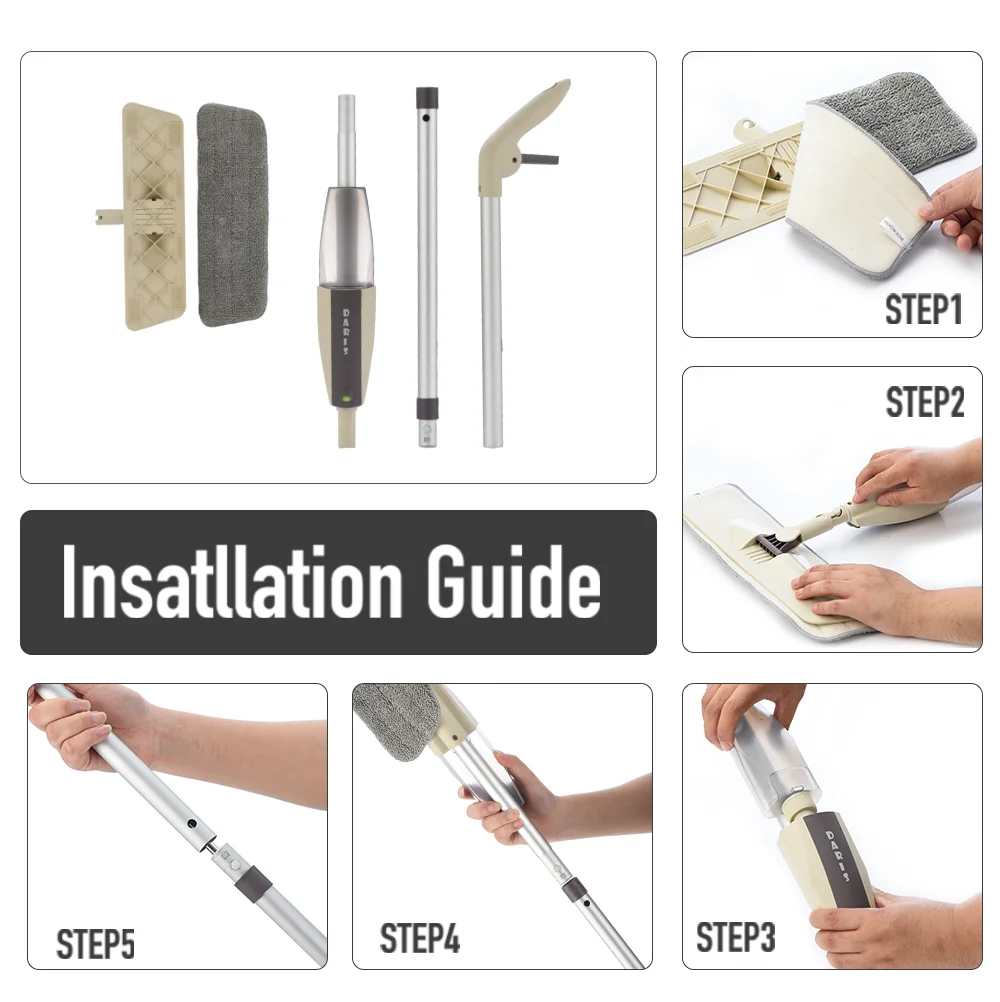 DARIS

STEP1

STEP2

Insatllation Guide

STEP5

STEP4

STEP3

DARIS