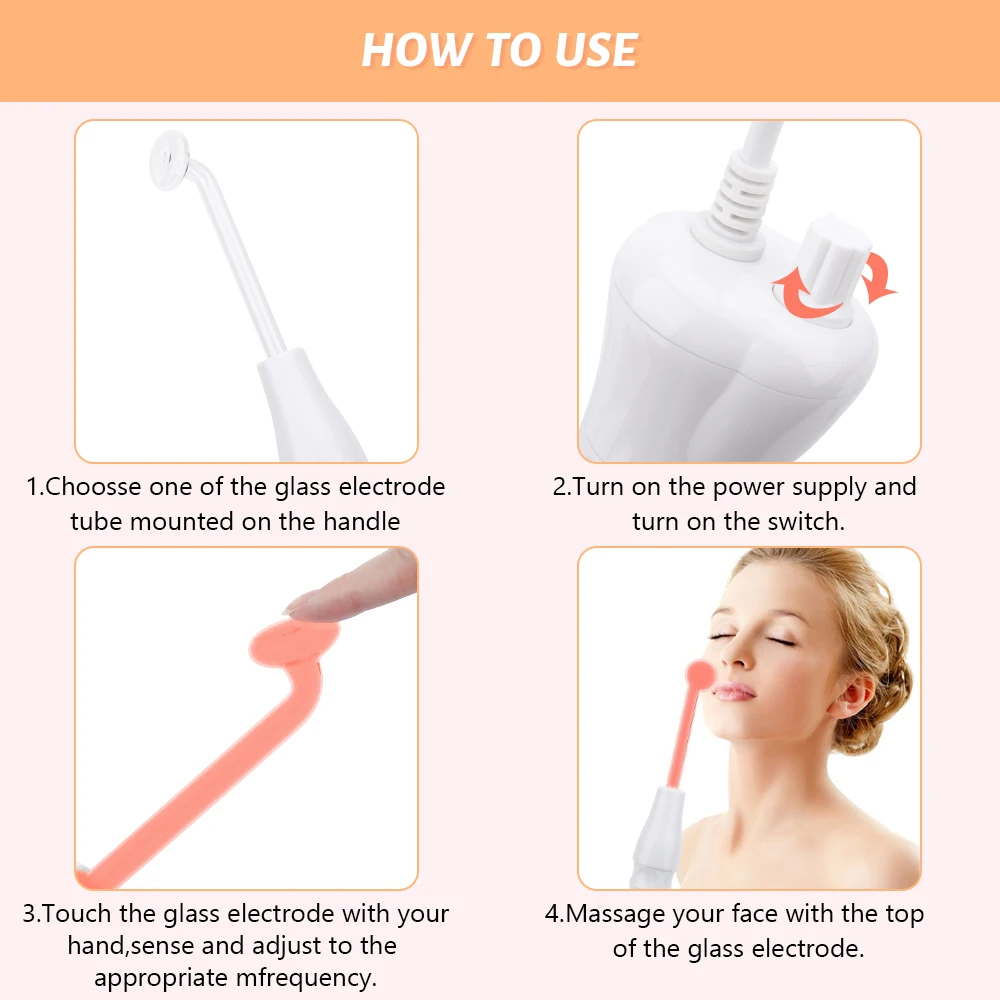 HOW TO USE

1.Choosse one of the glass electrode tube mounted on the handle

2.Turn on the power supply and turn on the switch.

3.Touch the glass electrode with your hand,sense and adjust to the appropriate mfrequency.

4.Massage your face with the top of the glass electrode.