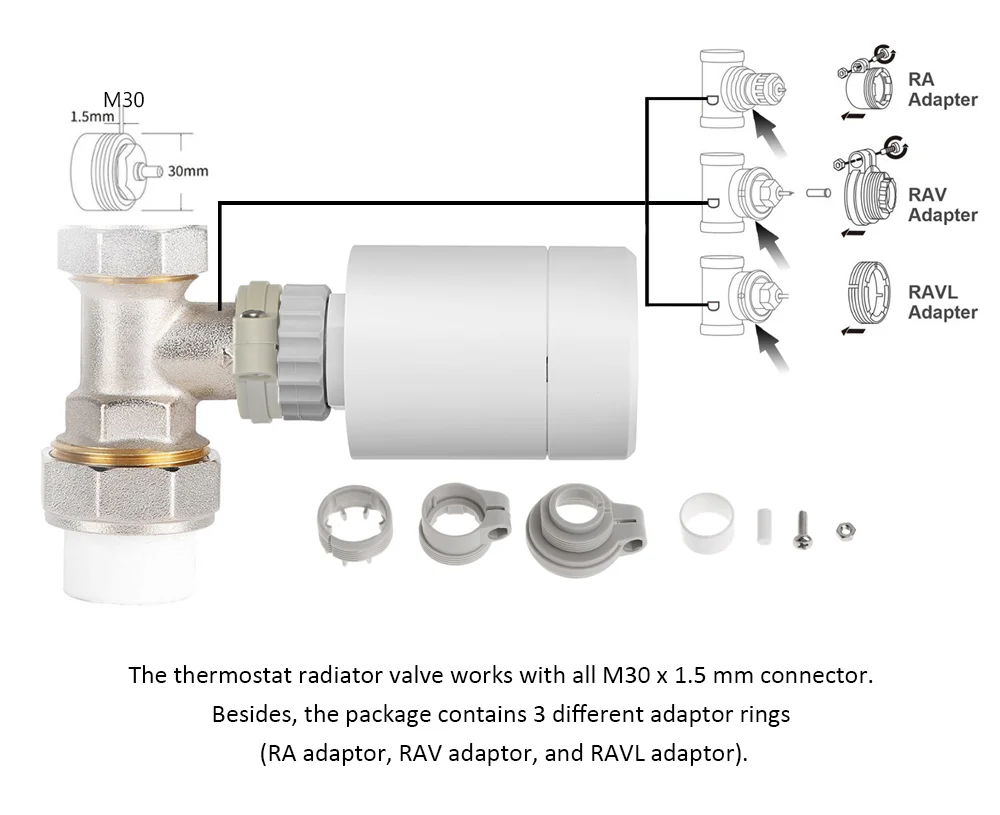 M30
1.5mm
30mm

RA
Adapter

RAV
Adapter

RAVL
Adapter

The thermostat radiator valve works with all M30 x 1.5 mm connector.
Besides, the package contains 3 different adaptor rings
(RA adaptor, RAV adaptor, and RAVL adaptor).