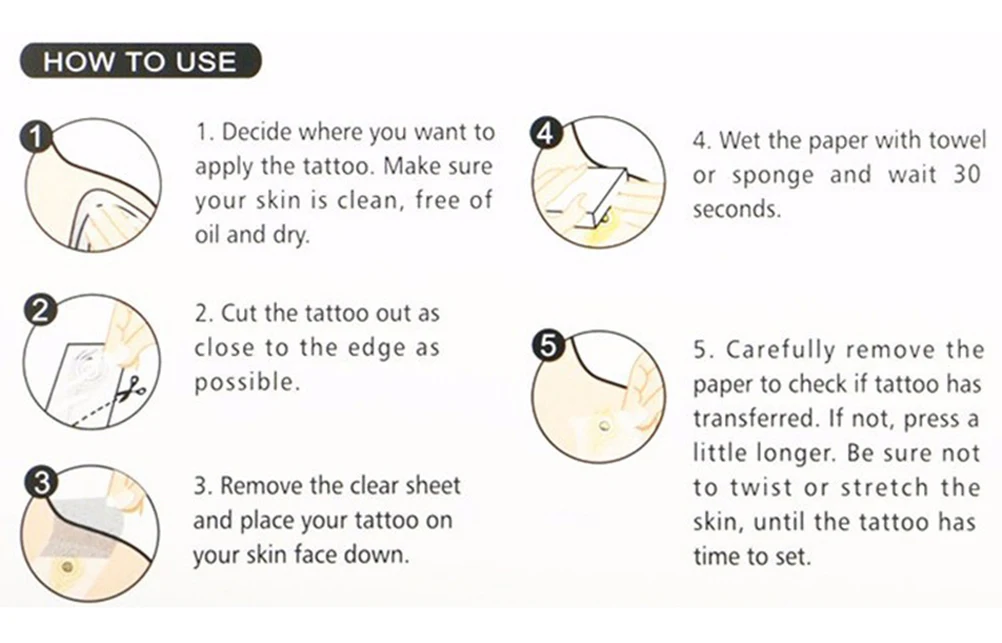 HOW TO USE

1

1. Decide where you want to apply the tattoo. Make sure your skin is clean, free of oil and dry.

2

2. Cut the tattoo out as close to the edge as possible.

3

3. Remove the clear sheet and place your tattoo on your skin face down.

4

4. Wet the paper with towel or sponge and wait 30 seconds.

5

5. Carefully remove the paper to check if tattoo has transferred. If not, press a little longer. Be sure not to twist or stretch the skin, until the tattoo has time to set.