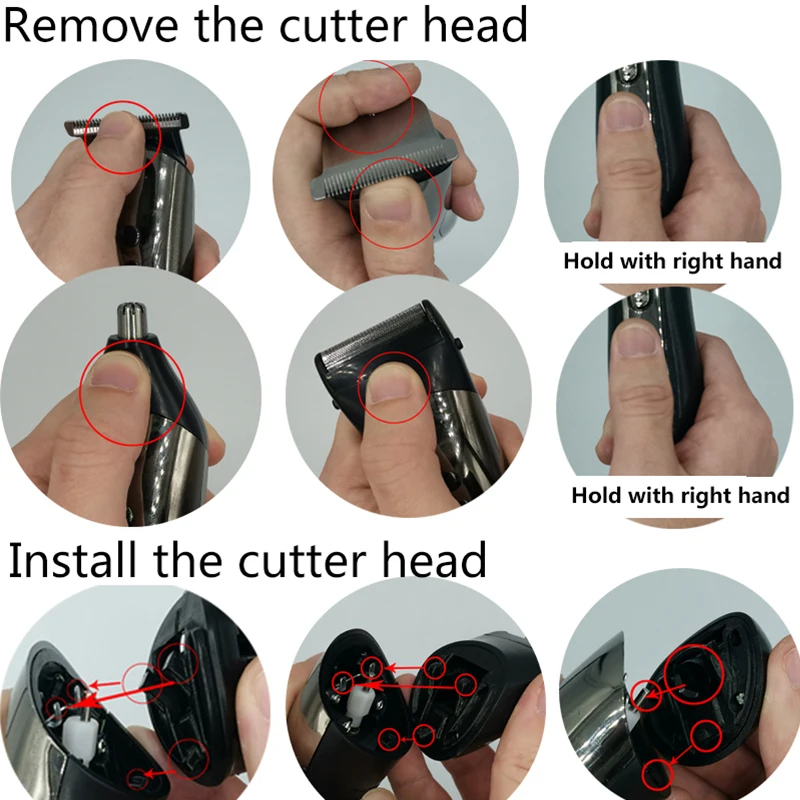 Remove the cutter head

Hold with right hand

Hold with right hand

Install the cutter head