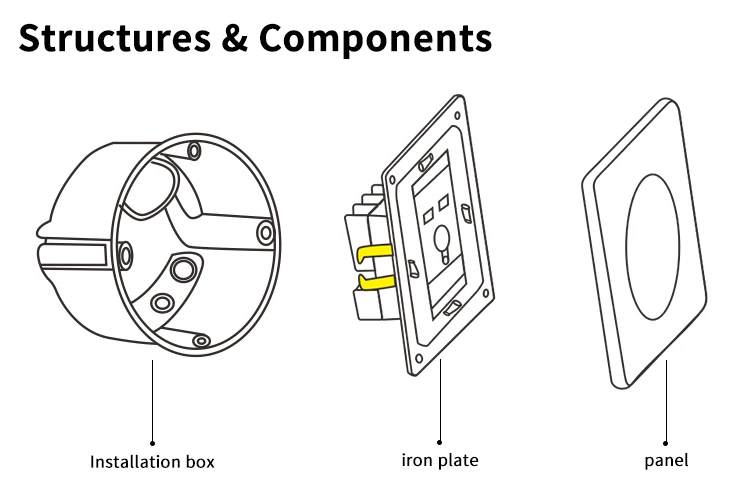 Structures & Components

Installation box

iron plate

panel