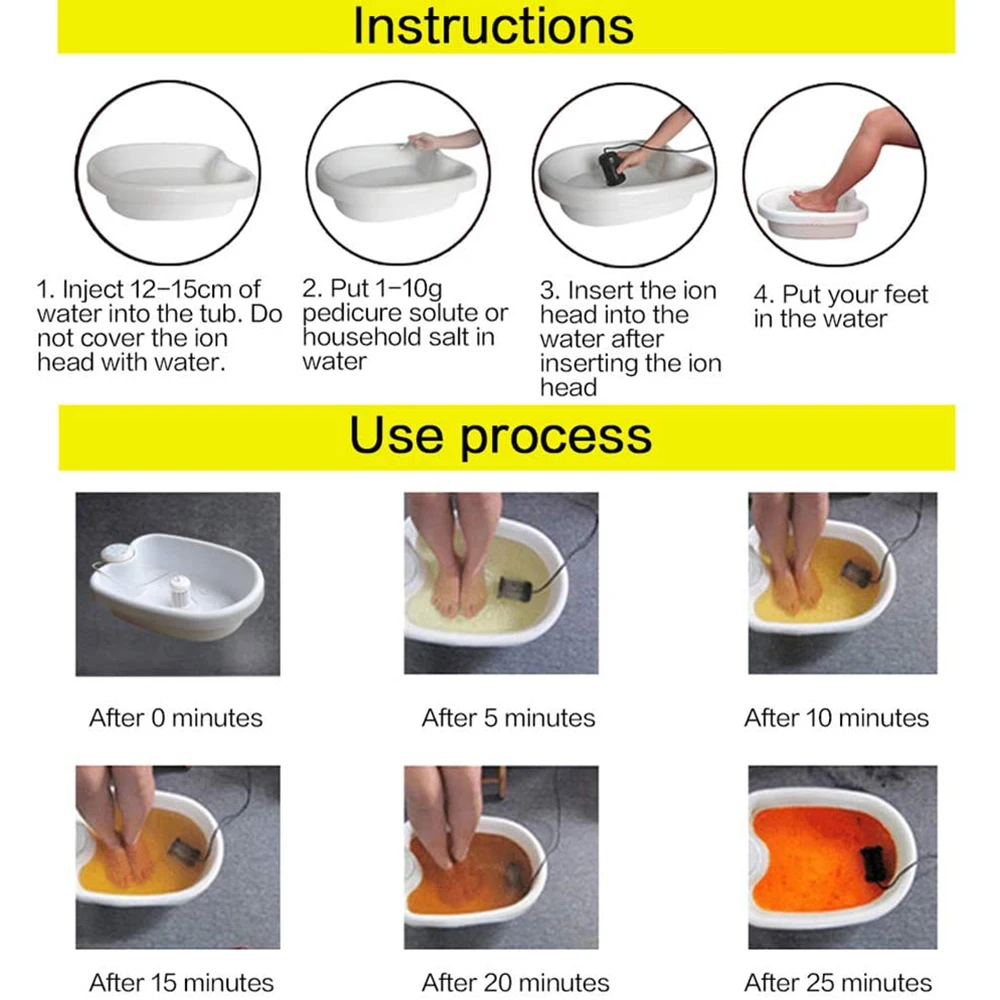 Instructions

1. Inject 12–15cm of water into the tub. Do not cover the ion head with water.

2. Put 1–10g pedicure solute or household salt in water

3. Insert the ion head into the water after inserting the ion head

4. Put your feet in the water

Use process

After 0 minutes

After 5 minutes

After 10 minutes

After 15 minutes

After 20 minutes

After 25 minutes