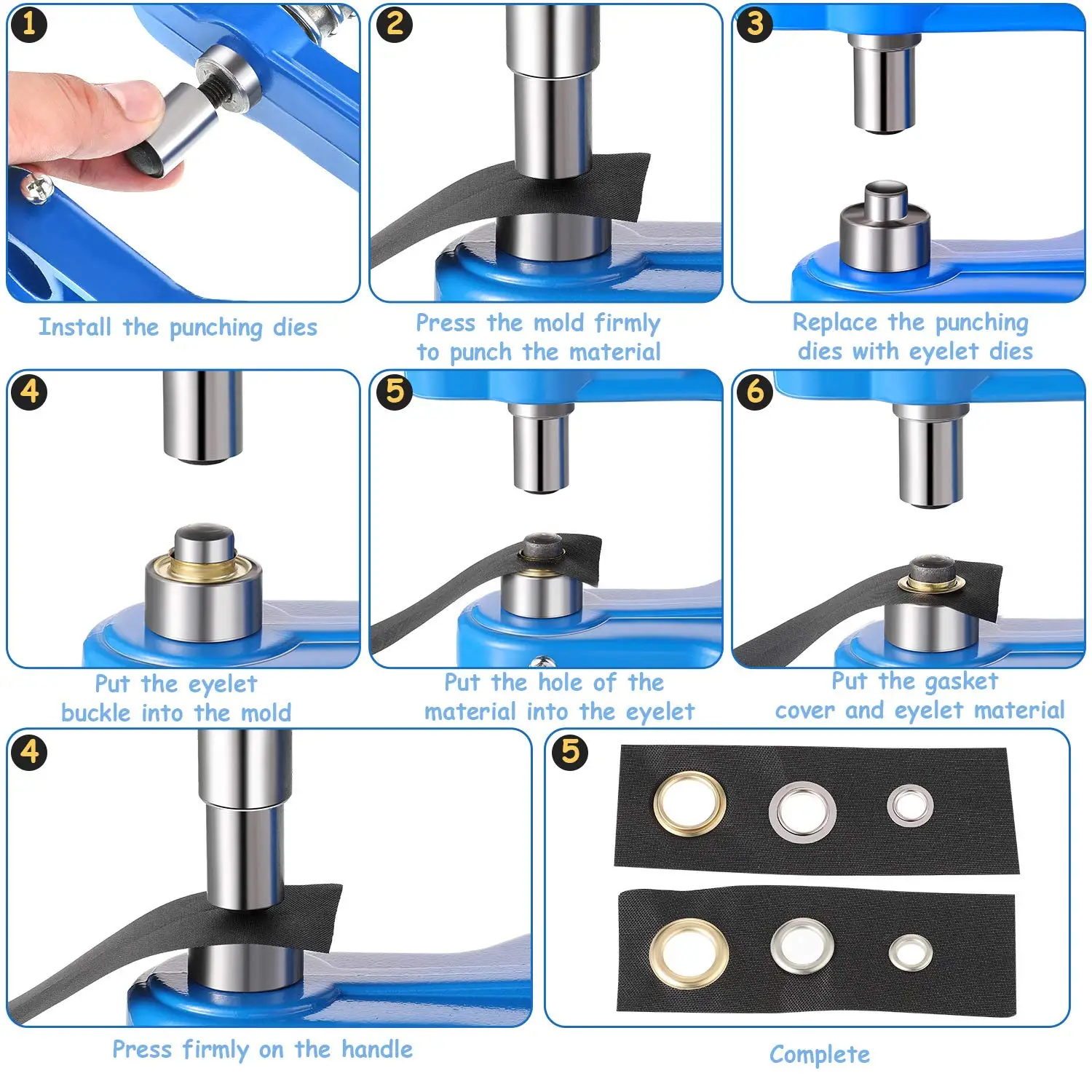 1
Install the punching dies

2
Press the mold firmly to punch the material

3
Replace the punching dies with eyelet dies

4
Put the eyelet buckle into the mold

5
Put the hole of the material into the eyelet

6
Put the gasket cover and eyelet material

4
Press firmly on the handle

5
Complete