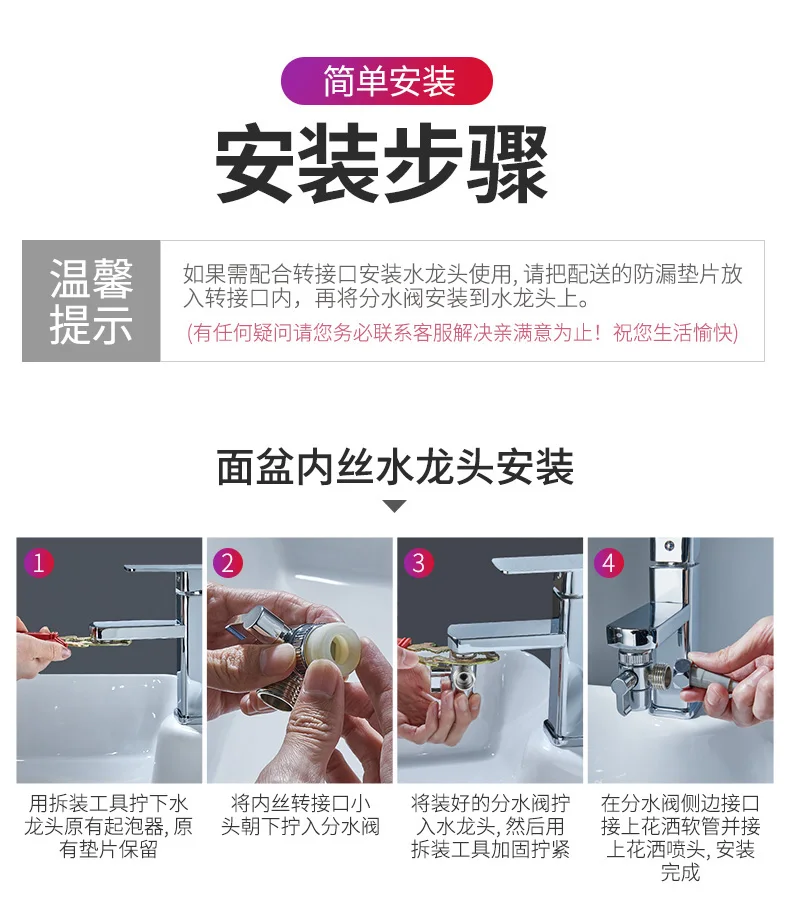 简单安装

安装步骤

温馨提示

如果需配合转接口安装水龙头使用, 请把配送的防漏垫片放入转接口内，再将分水阀安装到水龙头上。

(有任何疑问请您务必联系客服解决亲满意为止！祝您生活愉快)

面盆内丝水龙头安装

1

用拆装工具拧下水龙头原有起泡器, 原有垫片保留

2

将内丝转接口小头朝下拧入分水阀

3

将装好的分水阀拧入水龙头, 然后用拆装工具加固拧紧

4

在分水阀侧边接口接上花洒软管并接上花洒喷头, 安装完成