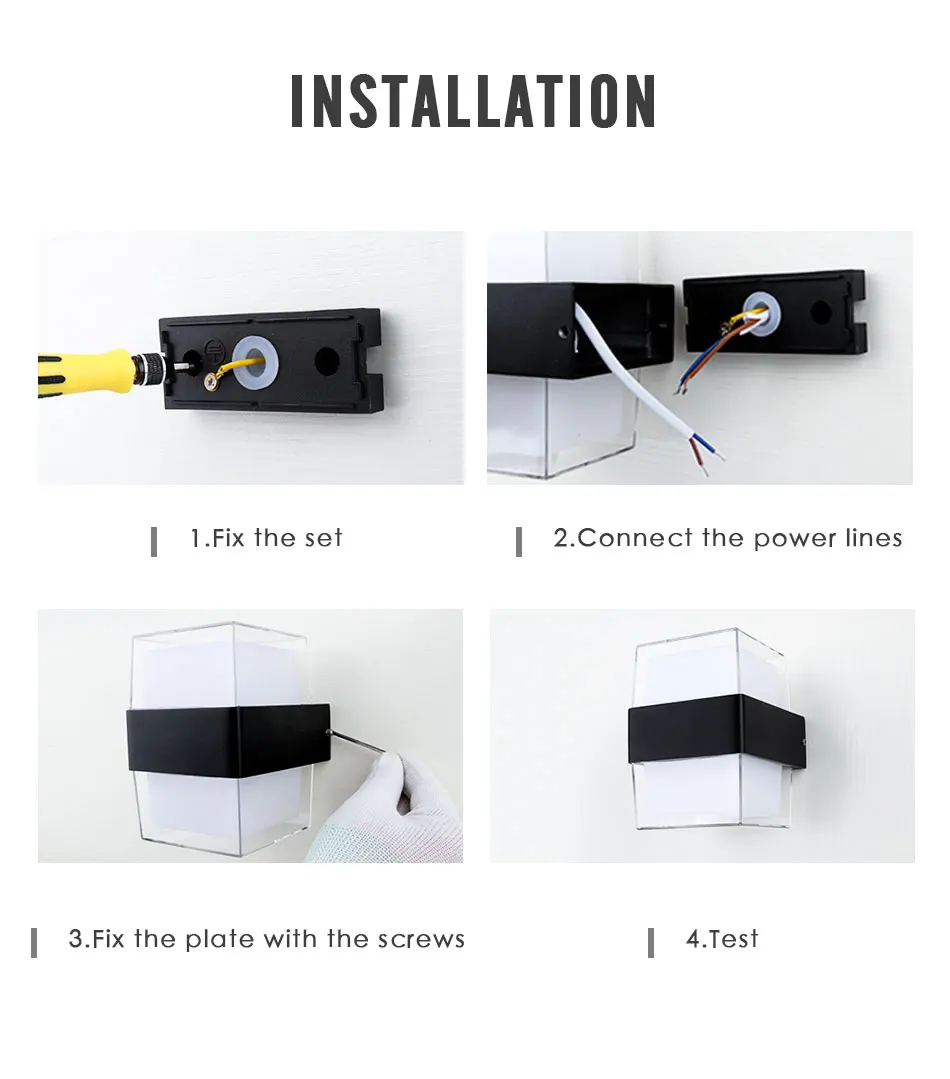 INSTALLATION

1.Fix the set

2.Connect the power lines

3.Fix the plate with the screws

4.Test