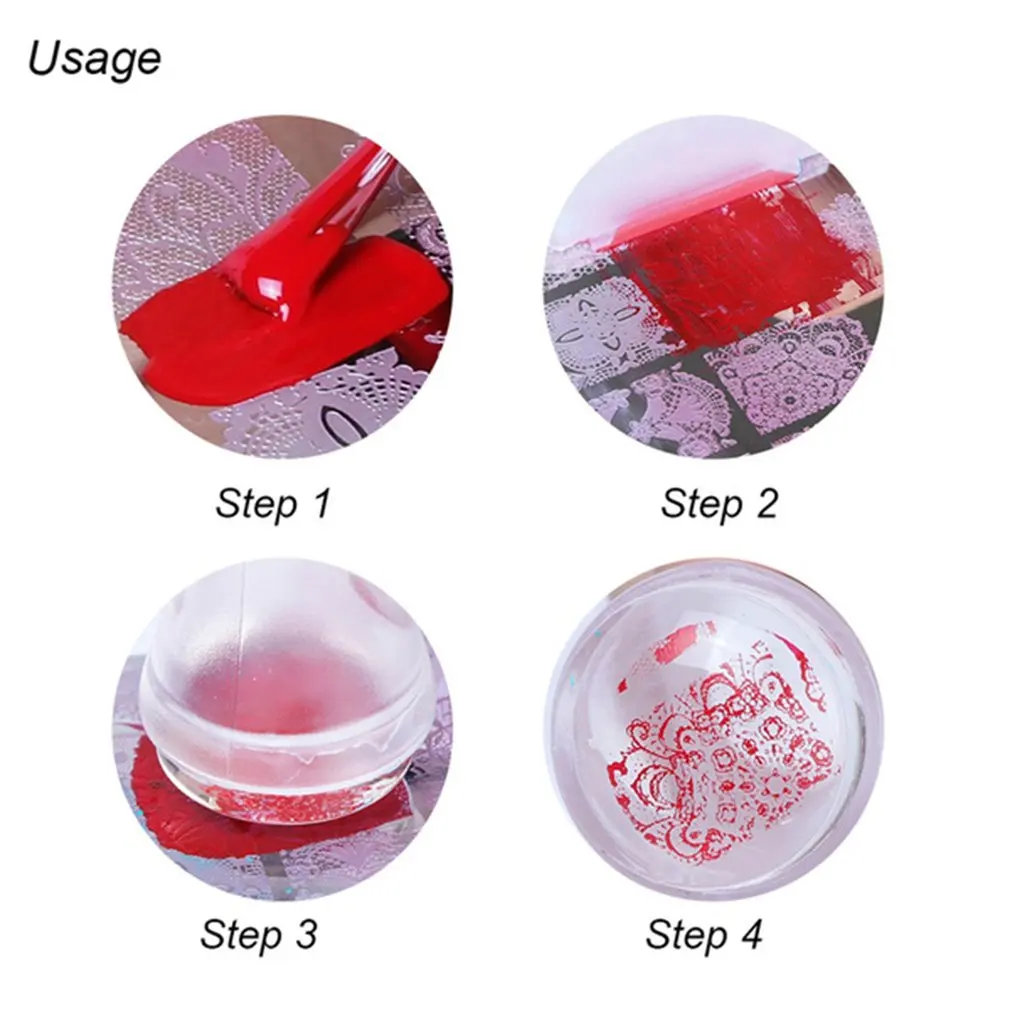 Usage

Step 1

Step 2

Step 3

Step 4