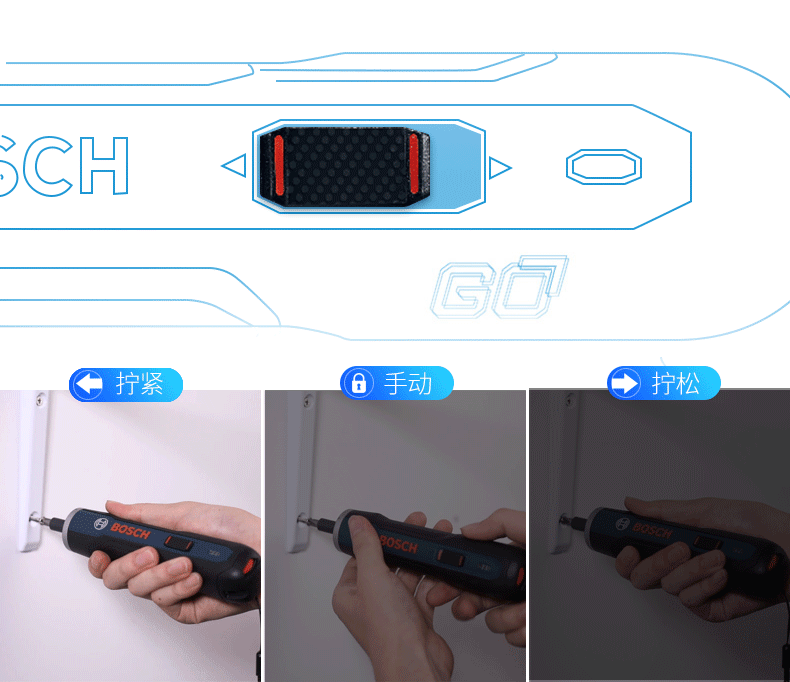 SCH

GO

拧紧

手动

拧松

BOSCH

BOSCH

BOSCH