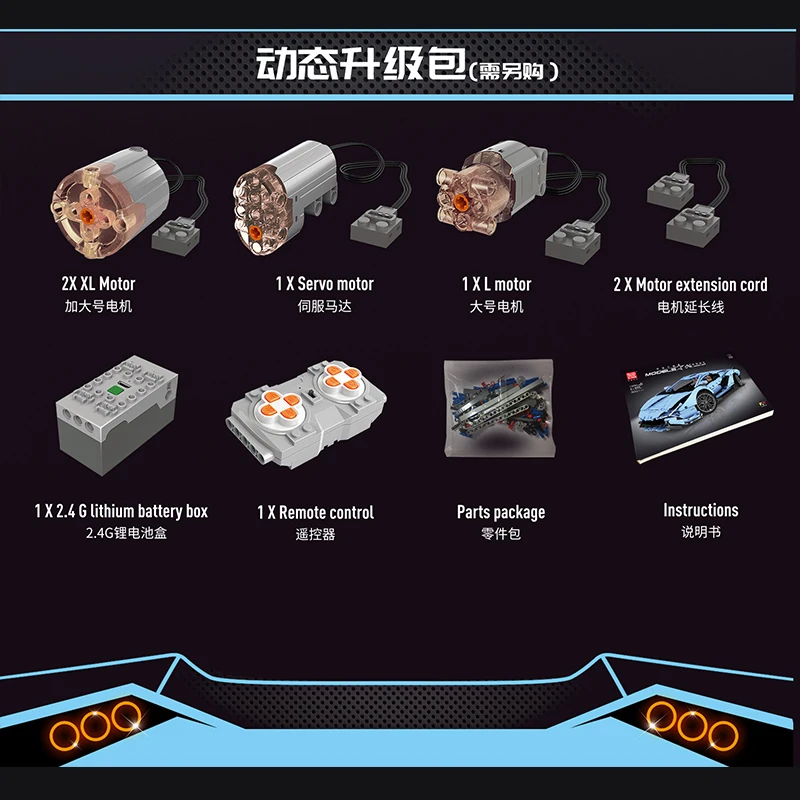 动态升级包(需另购)

2X XL Motor
加大号电机

1 X Servo motor
伺服马达

1 X L motor
大号电机

2 X Motor extension cord
电机延长线

1 X 2.4 G lithium battery box
2.4G锂电池盒

1 X Remote control
遥控器

Parts package
零件包

Instructions
说明书