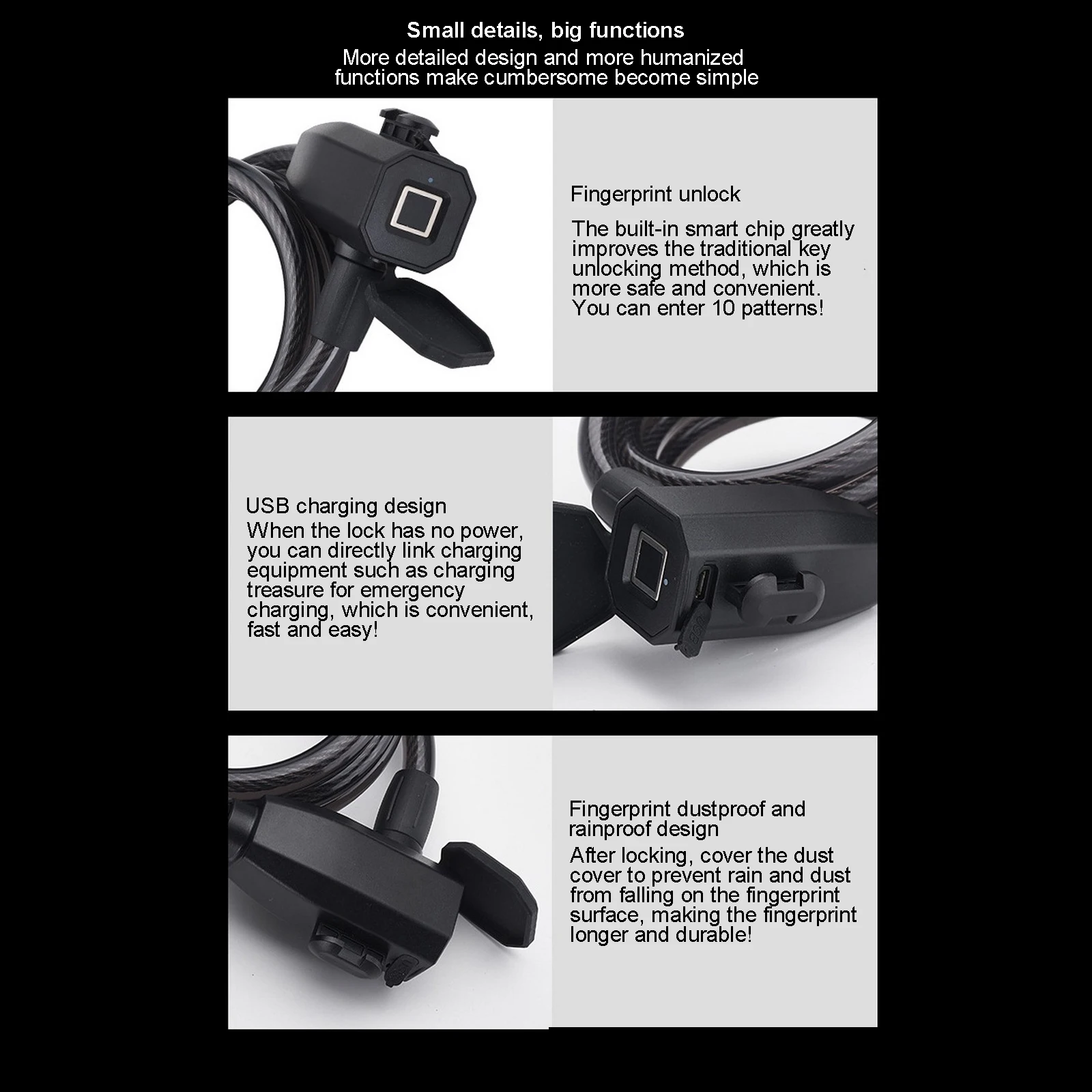 Small details, big functions

More detailed design and more humanized functions make cumbersome become simple

Fingerprint unlock

The built-in smart chip greatly improves the traditional key unlocking method, which is more safe and convenient. You can enter 10 patterns!

USB charging design

When the lock has no power, you can directly link charging equipment such as charging treasure for emergency charging, which is convenient, fast and easy!

Fingerprint dustproof and rainproof design

After locking, cover the dust cover to prevent rain and dust from falling on the fingerprint surface, making the fingerprint longer and durable!