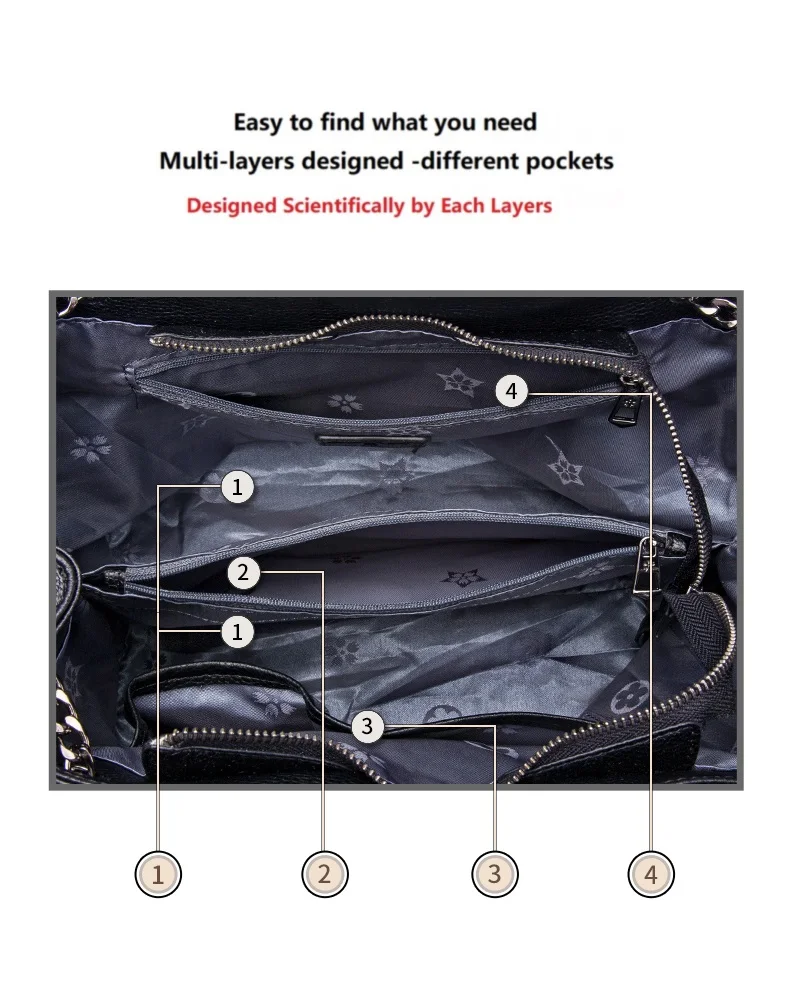 Easy to find what you need
Multi-layers designed -different pockets
Designed Scientifically by Each Layers

4
1
2
1
3

1
2
3
4