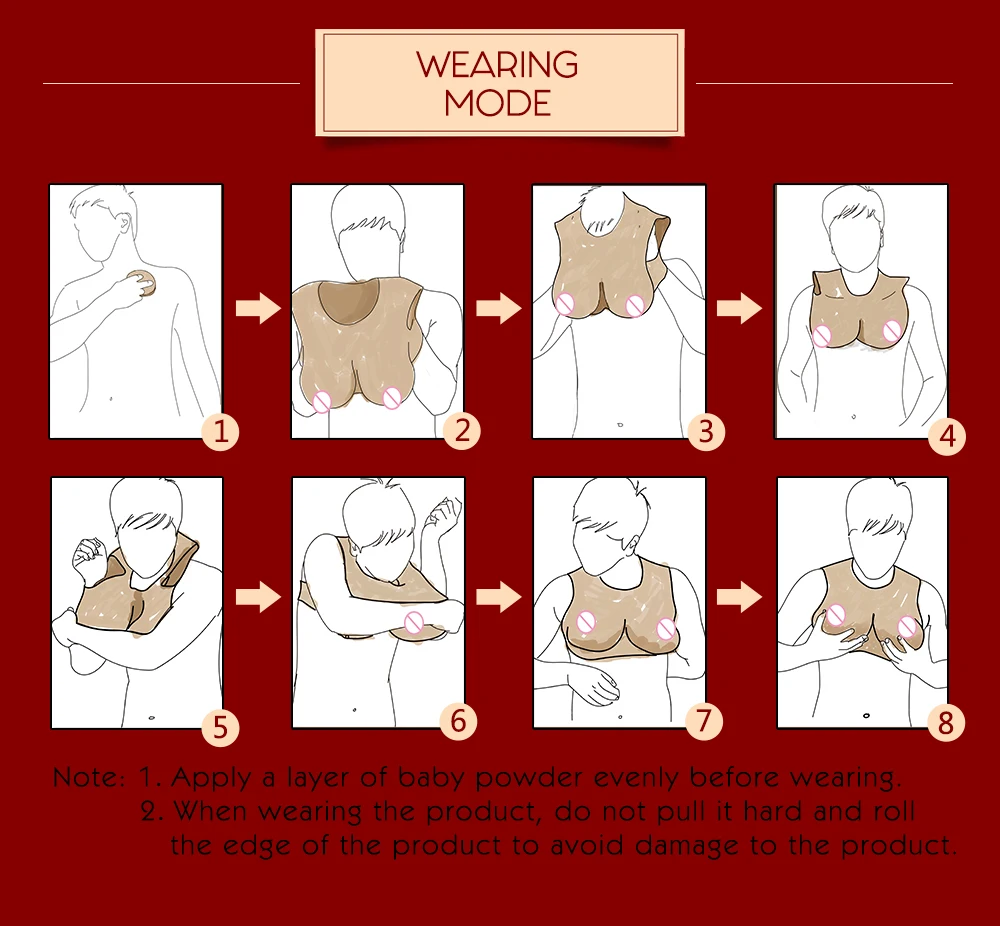 WEARING MODE

1

2

3

4

5

6

7

8

Note: 1. Apply a layer of baby powder evenly before wearing.
2. When wearing the product, do not pull it hard and roll the edge of the product to avoid damage to the product.