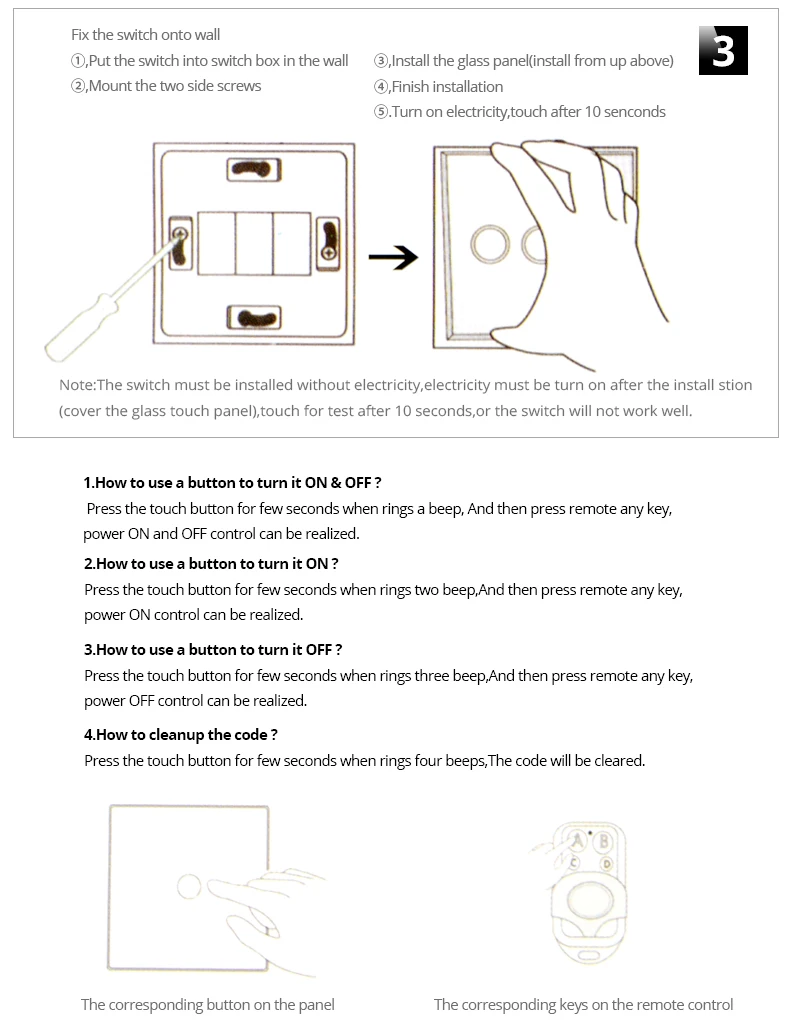 Fix the switch onto wall

①,Put the switch into switch box in the wall

②,Mount the two side screws

③,Install the glass panel(install from up above)

④,Finish installation

⑤.Turn on electricity,touch after 10 senconds

3

Note:The switch must be installed without electricity,electricity must be turn on after the install stion (cover the glass touch panel),touch for test after 10 seconds,or the switch will not work well.

1.How to use a button to turn it ON & OFF ?

Press the touch button for few seconds when rings a beep, And then press remote any key, power ON and OFF control can be realized.

2.How to use a button to turn it ON ?

Press the touch button for few seconds when rings two beep,And then press remote any key, power ON control can be realized.

3.How to use a button to turn it OFF ?

Press the touch button for few seconds when rings three beep,And then press remote any key, power OFF control can be realized.

4.How to cleanup the code ?

Press the touch button for few seconds when rings four beeps,The code will be cleared.

A B C D

The corresponding button on the panel

The corresponding keys on the remote control