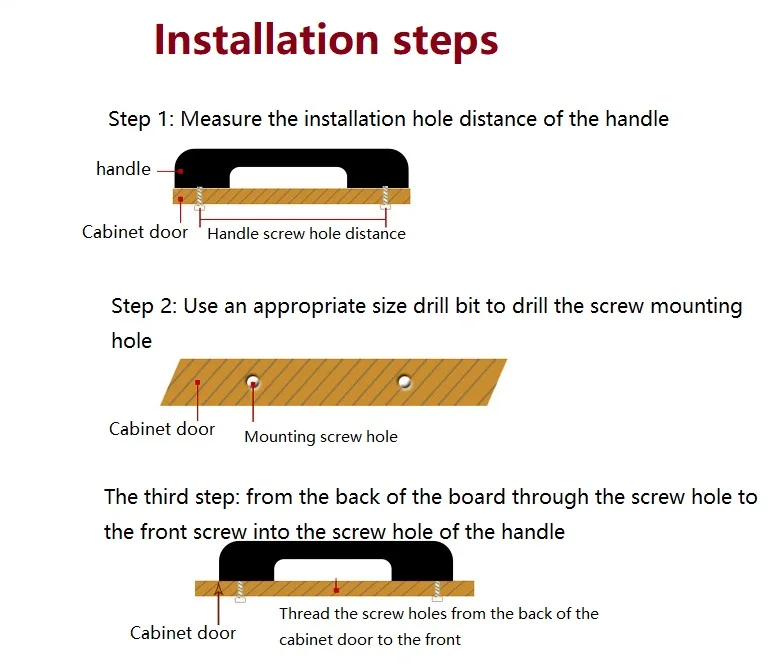 Installation steps

Step 1: Measure the installation hole distance of the handle

handle

Cabinet door

Handle screw hole distance

Step 2: Use an appropriate size drill bit to drill the screw mounting hole

Cabinet door

Mounting screw hole

The third step: from the back of the board through the screw hole to the front screw into the screw hole of the handle

Cabinet door

Thread the screw holes from the back of the cabinet door to the front