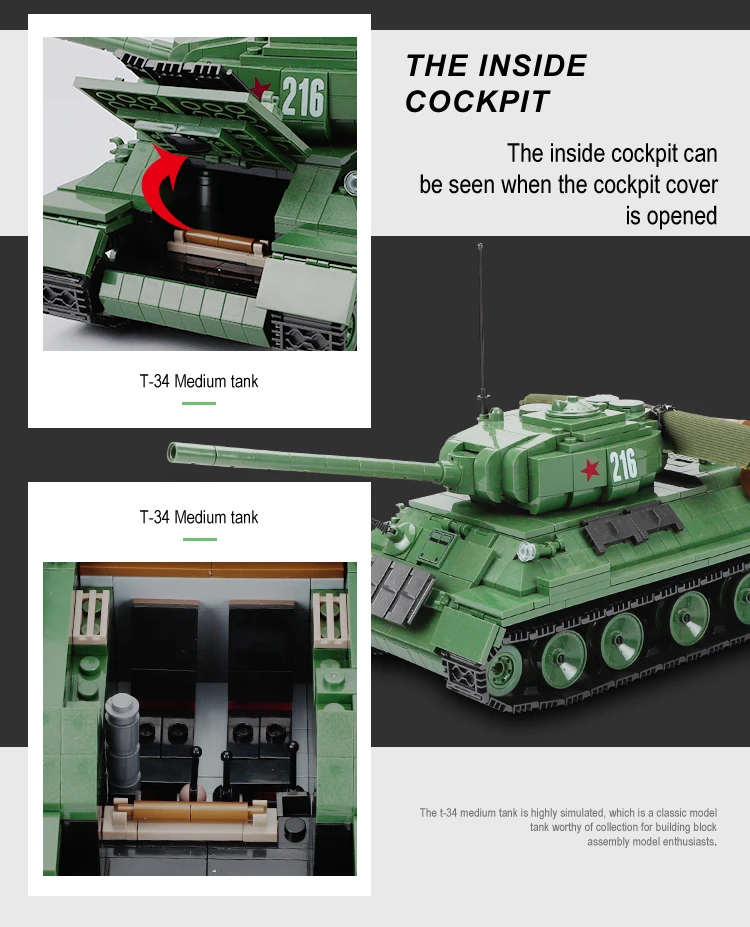 216

THE INSIDE COCKPIT

The inside cockpit can be seen when the cockpit cover is opened

T-34 Medium tank

216

T-34 Medium tank

The t-34 medium tank is highly simulated, which is a classic model tank worthy of collection for building block assembly model enthusiasts.