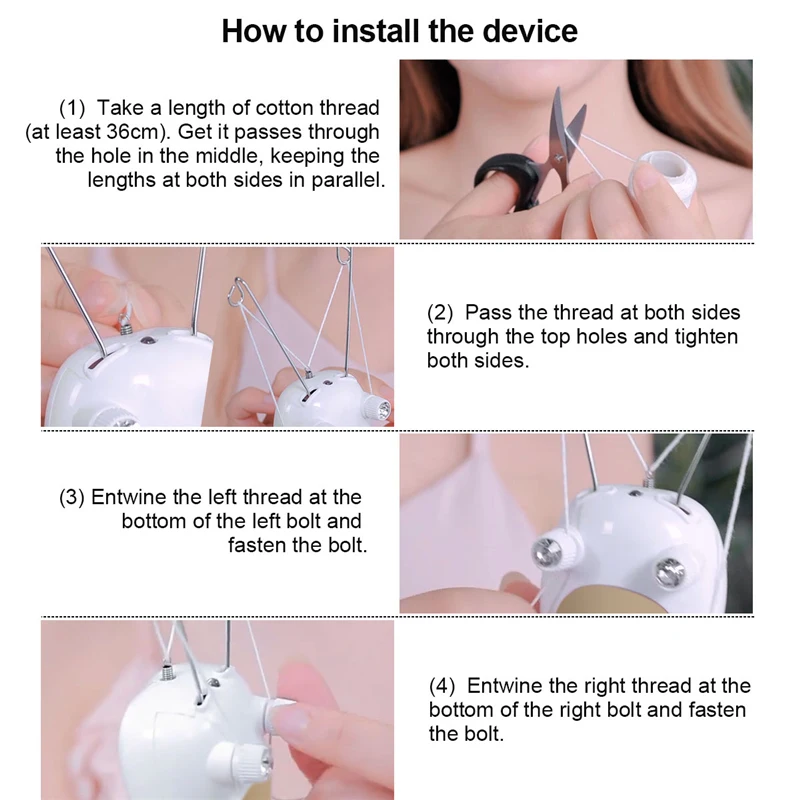 How to install the device

(1) Take a length of cotton thread (at least 36cm). Get it passes through the hole in the middle, keeping the lengths at both sides in parallel.

(2) Pass the thread at both sides through the top holes and tighten both sides.

(3) Entwine the left thread at the bottom of the left bolt and fasten the bolt.

(4) Entwine the right thread at the bottom of the right bolt and fasten the bolt.