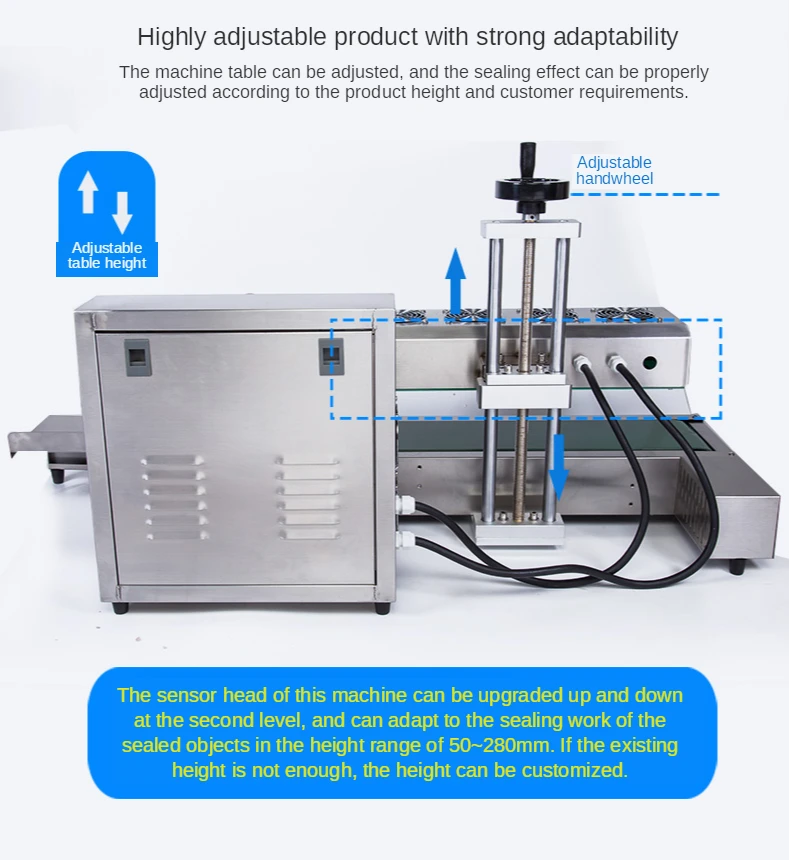 Highly adjustable product with strong adaptability

The machine table can be adjusted, and the sealing effect can be properly adjusted according to the product height and customer requirements.

Adjustable table height

Adjustable handwheel

The sensor head of this machine can be upgraded up and down at the second level, and can adapt to the sealing work of the sealed objects in the height range of 50~280mm. If the existing height is not enough, the height can be customized.