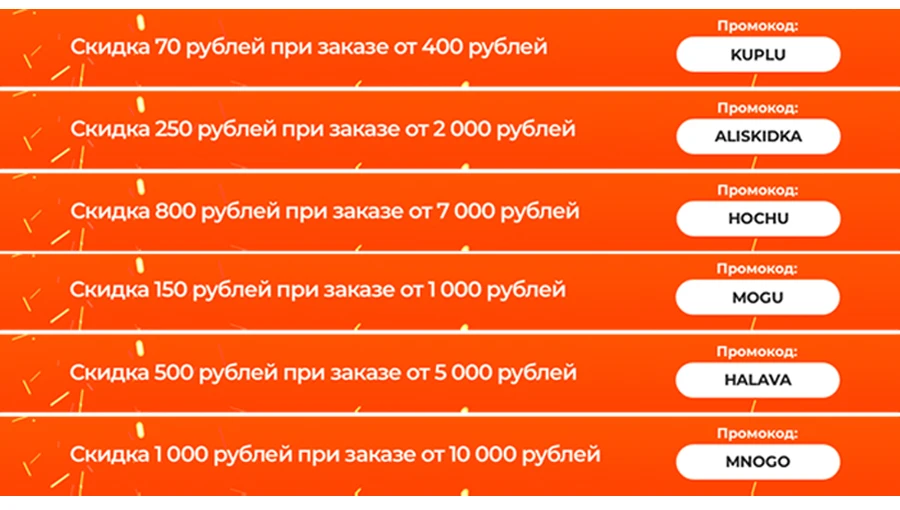 Скидка 70 рублей при заказе от 400 рублей

Промокод:
KUPLU

Скидка 250 рублей при заказе от 2 000 рублей

Промокод:
ALISKIDKA

Скидка 800 рублей при заказе от 7 000 рублей

Промокод:
HOCHU

Скидка 150 рублей при заказе от 1 000 рублей

Промокод:
MOGU

Скидка 500 рублей при заказе от 5 000 рублей

Промокод:
HALAVA

Скидка 1 000 рублей при заказе от 10 000 рублей

Промокод:
MNOGO