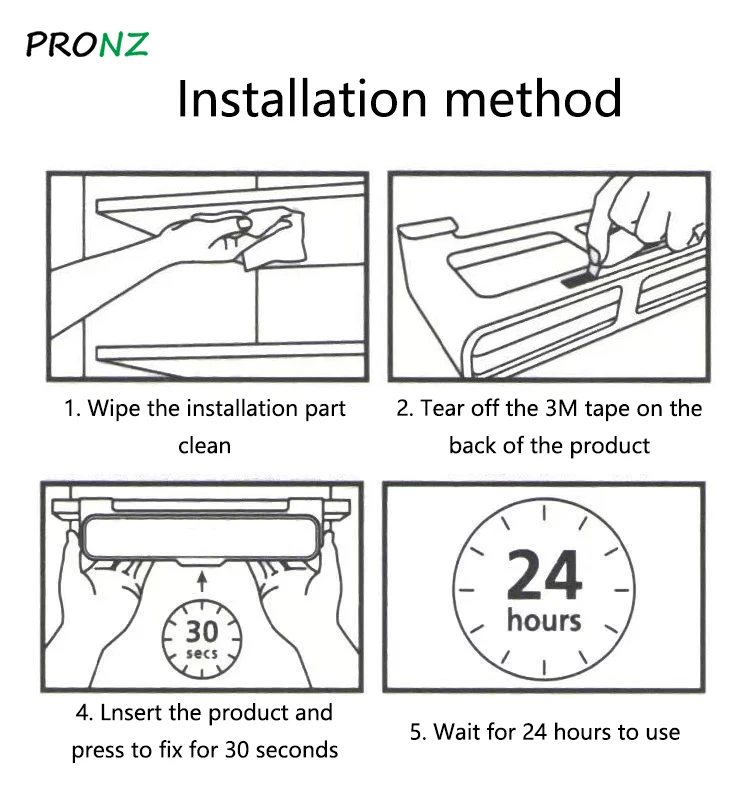 PRONZ

Installation method

1. Wipe the installation part clean

2. Tear off the 3M tape on the back of the product

30 secs

4. Lnsert the product and press to fix for 30 seconds

24 hours

5. Wait for 24 hours to use