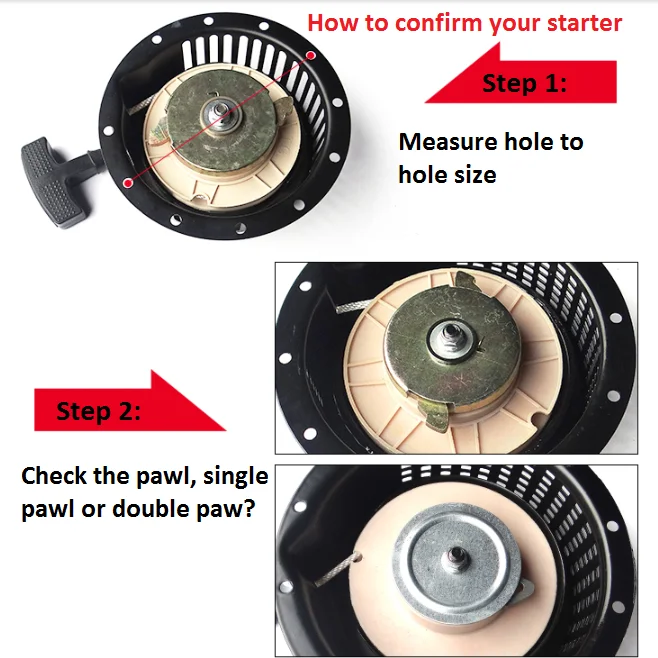 How to confirm your starter

Step 1:

Measure hole to hole size

Step 2:

Check the pawl, single pawl or double paw?