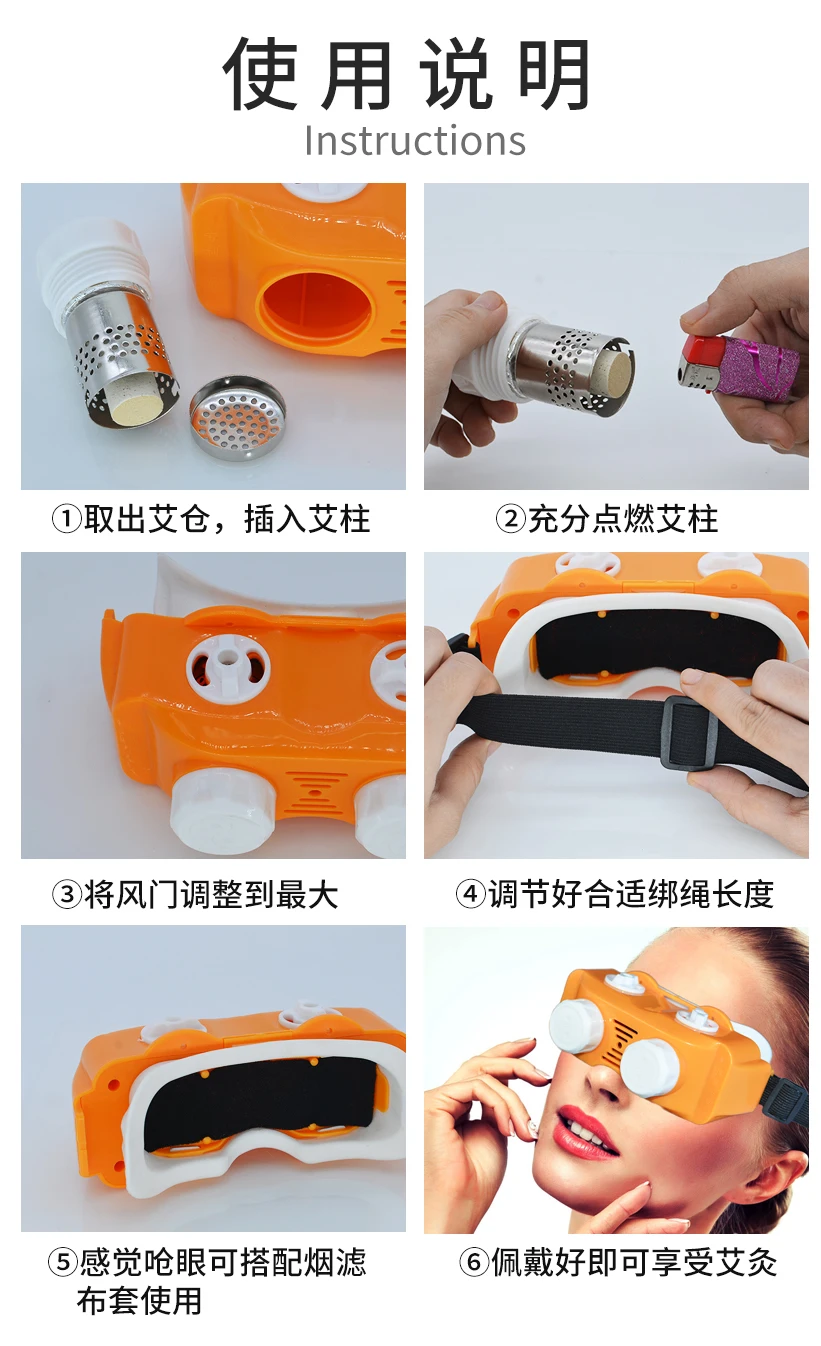 使用说明
Instructions

①取出艾仓，插入艾柱

②充分点燃艾柱

③将风门调整到最大

④调节好合适绑绳长度

⑤感觉呛眼可搭配烟滤布套使用

⑥佩戴好即可享受艾灸