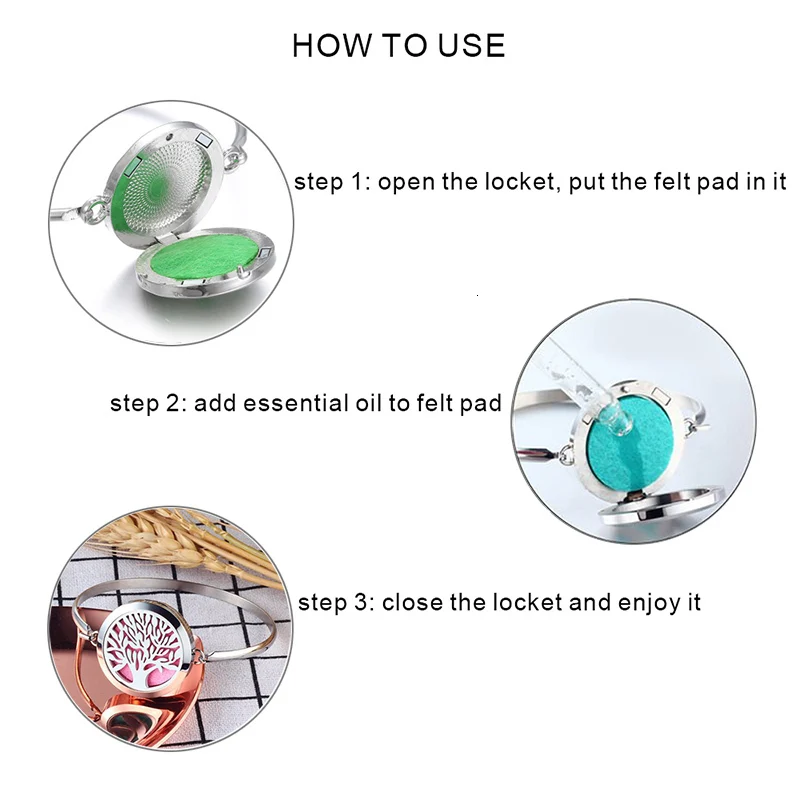 HOW TO USE

step 1: open the locket, put the felt pad in it

step 2: add essential oil to felt pad

step 3: close the locket and enjoy it