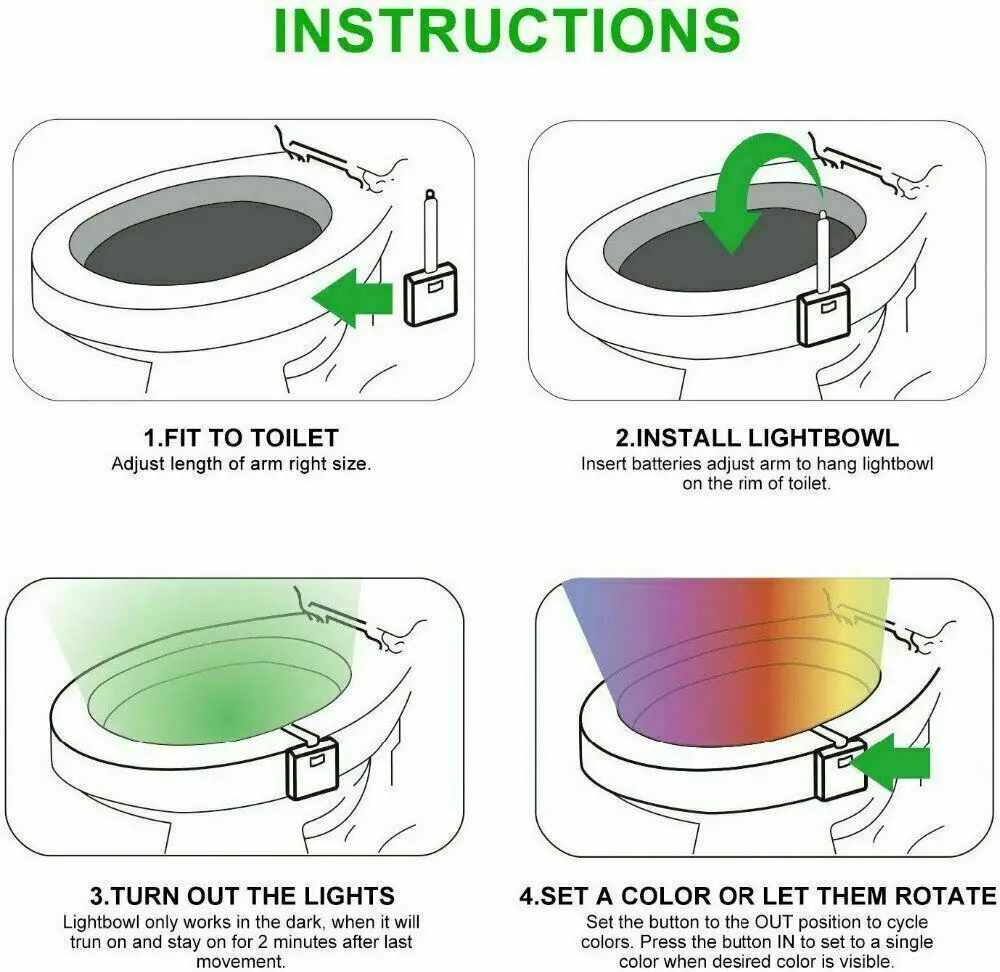 INSTRUCTIONS

1.FIT TO TOILET
Adjust length of arm right size.

2.INSTALL LIGHTBOWL
Insert batteries adjust arm to hang lightbowl on the rim of toilet.

3.TURN OUT THE LIGHTS
Lightbowl only works in the dark, when it will trun on and stay on for 2 minutes after last movement.

4.SET A COLOR OR LET THEM ROTATE
Set the button to the OUT position to cycle colors. Press the button IN to set to a single color when desired color is visible.