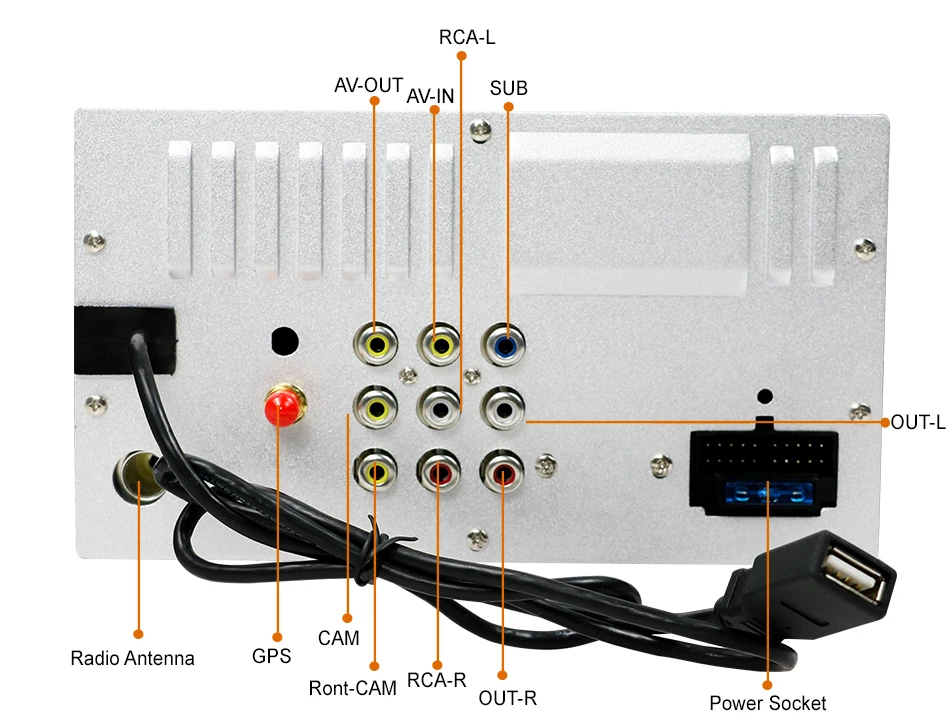 RCA-L
AV-OUT
AV-IN
SUB
OUT-L
Radio Antenna
GPS
CAM
Ront-CAM
RCA-R
OUT-R
Power Socket