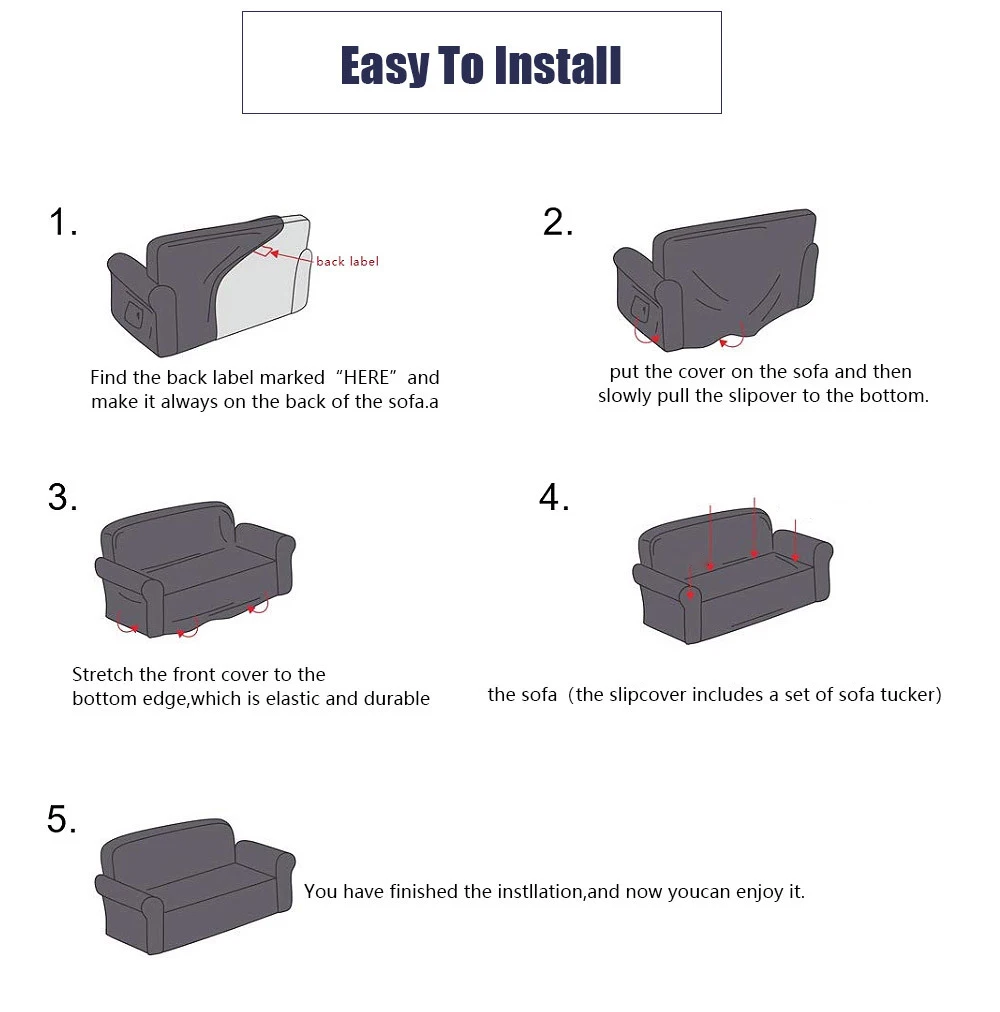 Easy To Install

1.

back label

Find the back label marked "HERE" and make it always on the back of the sofa.a

2.

put the cover on the sofa and then slowly pull the slipover to the bottom.

3.

Stretch the front cover to the bottom edge,which is elastic and durable

4.

the sofa (the slipcover includes a set of sofa tucker)

5.

You have finished the instllation,and now youcan enjoy it.