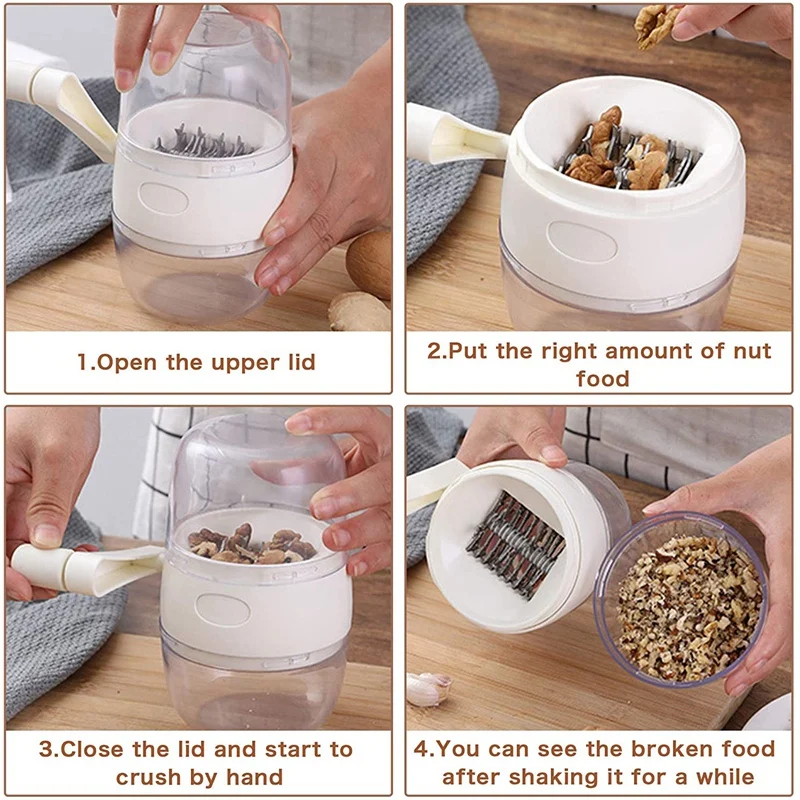 1.Open the upper lid

2.Put the right amount of nut food

3.Close the lid and start to crush by hand

4.You can see the broken food after shaking it for a while