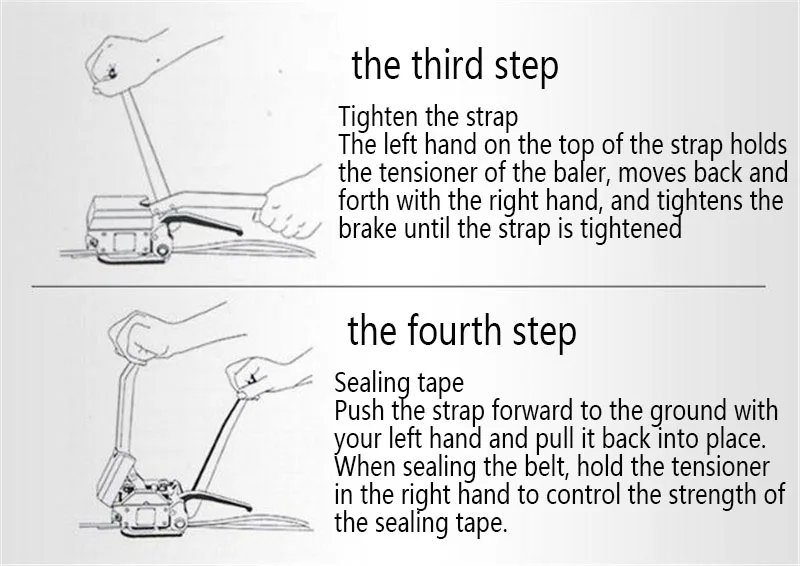 the third step

Tighten the strap
The left hand on the top of the strap holds the tensioner of the baler, moves back and forth with the right hand, and tightens the brake until the strap is tightened

the fourth step

Sealing tape
Push the strap forward to the ground with your left hand and pull it back into place. When sealing the belt, hold the tensioner in the right hand to control the strength of the sealing tape.