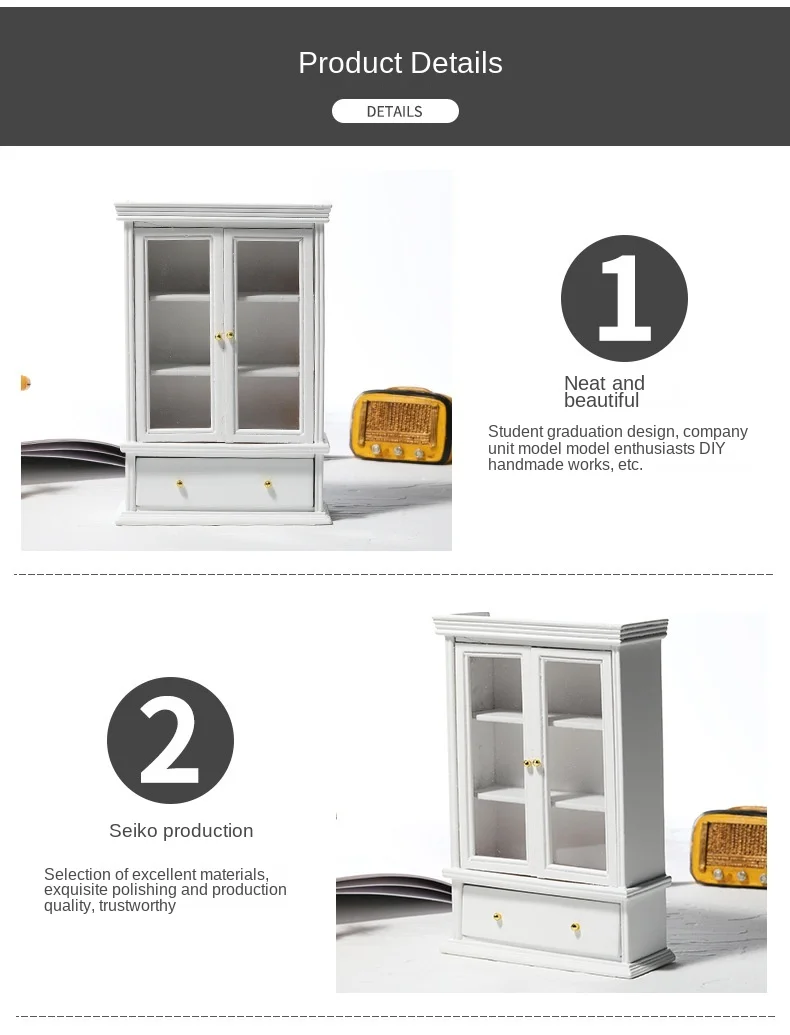 Product Details

DETAILS

1

Neat and beautiful

Student graduation design, company unit model model enthusiasts DIY handmade works, etc.

2

Seiko production

Selection of excellent materials, exquisite polishing and production quality, trustworthy