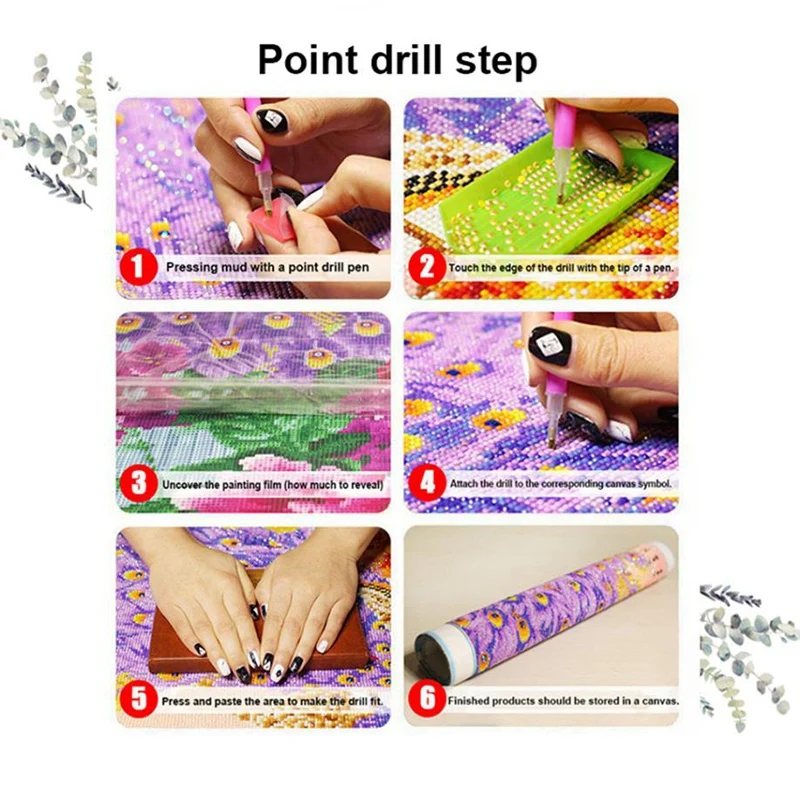 Point drill step

1 Pressing mud with a point drill pen

2 Touch the edge of the drill with the tip of a pen.

3 Uncover the painting film (how much to reveal)

4 Attach the drill to the corresponding canvas symbol.

5 Press and paste the area to make the drill fit.

6 Finished products should be stored in a canvas.