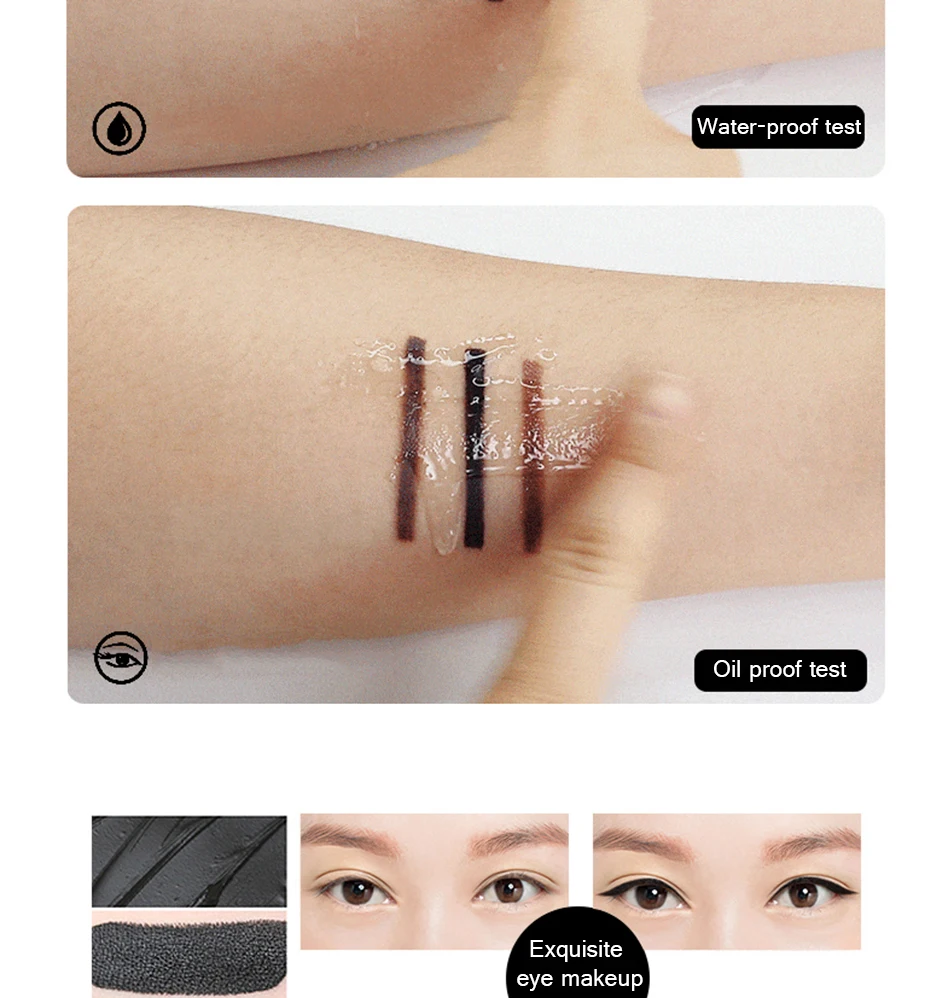 Water-proof test

Oil proof test

Exquisite eye makeup