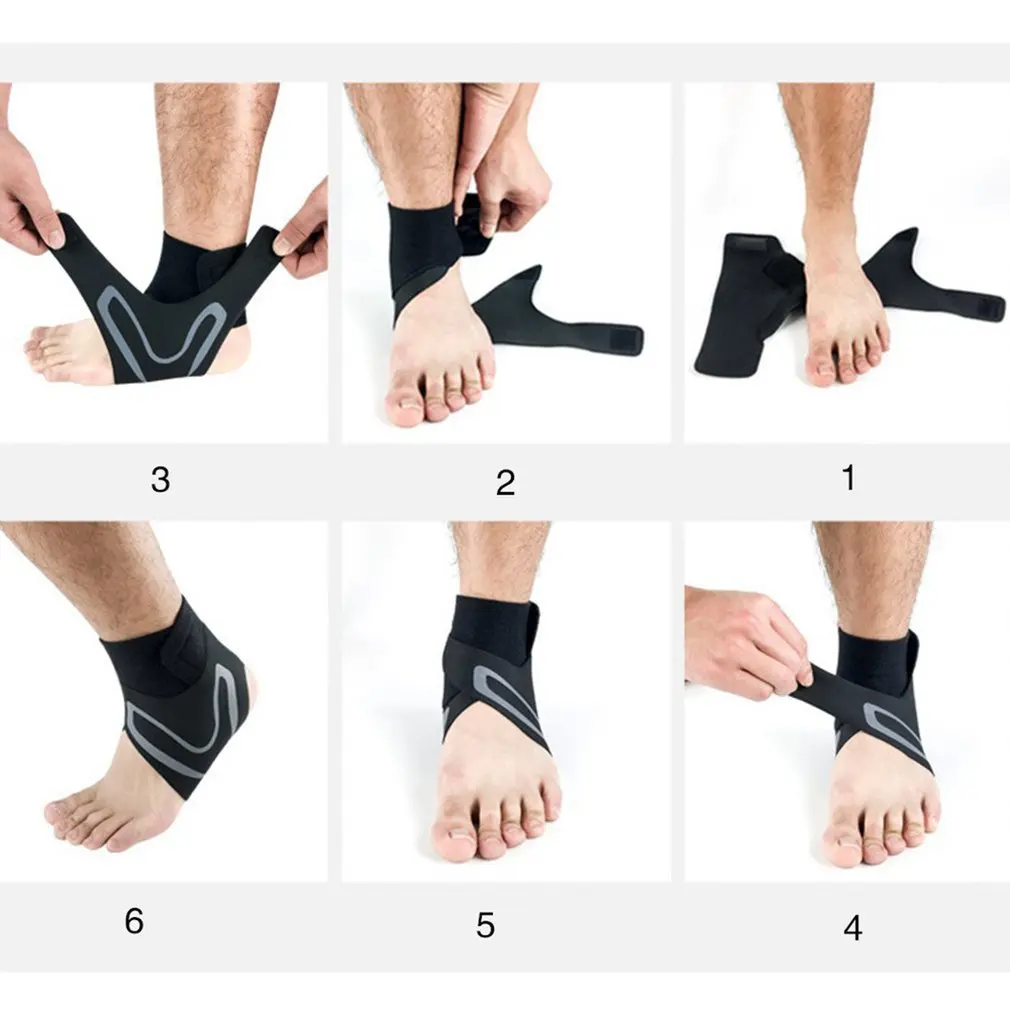 3

2

1

6

5

4