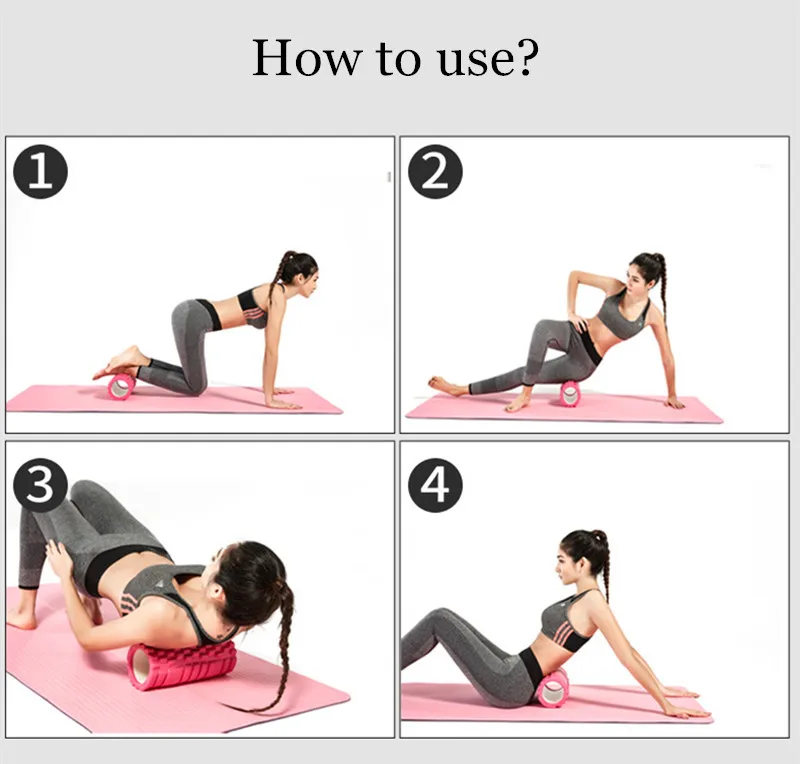 How to use?

1

2

3

4