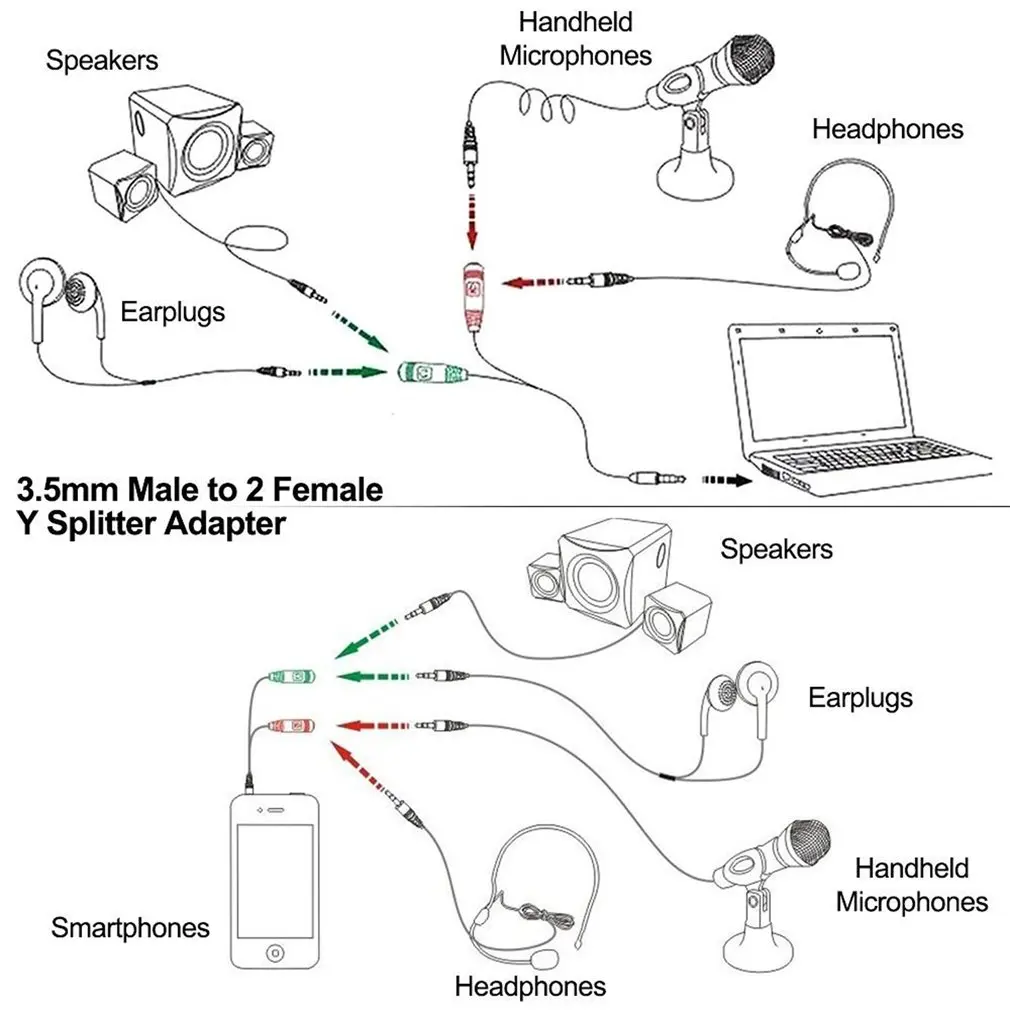 Speakers

Handheld Microphones

Headphones

Earplugs

3.5mm Male to 2 Female Y Splitter Adapter

Speakers

Earplugs

Handheld Microphones

Smartphones

Headphones