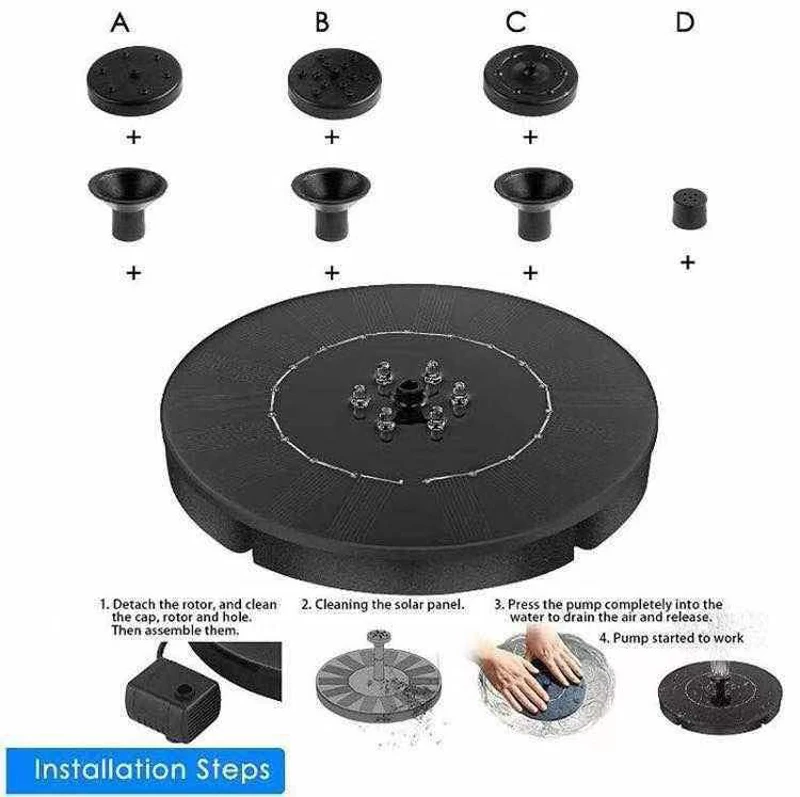 A B C D

+ + +

+ + + +

1. Detach the rotor, and clean the cap, rotor and hole. Then assemble them.

2. Cleaning the solar panel.

3. Press the pump completely into the water to drain the air and release.

4. Pump started to work

Installation Steps