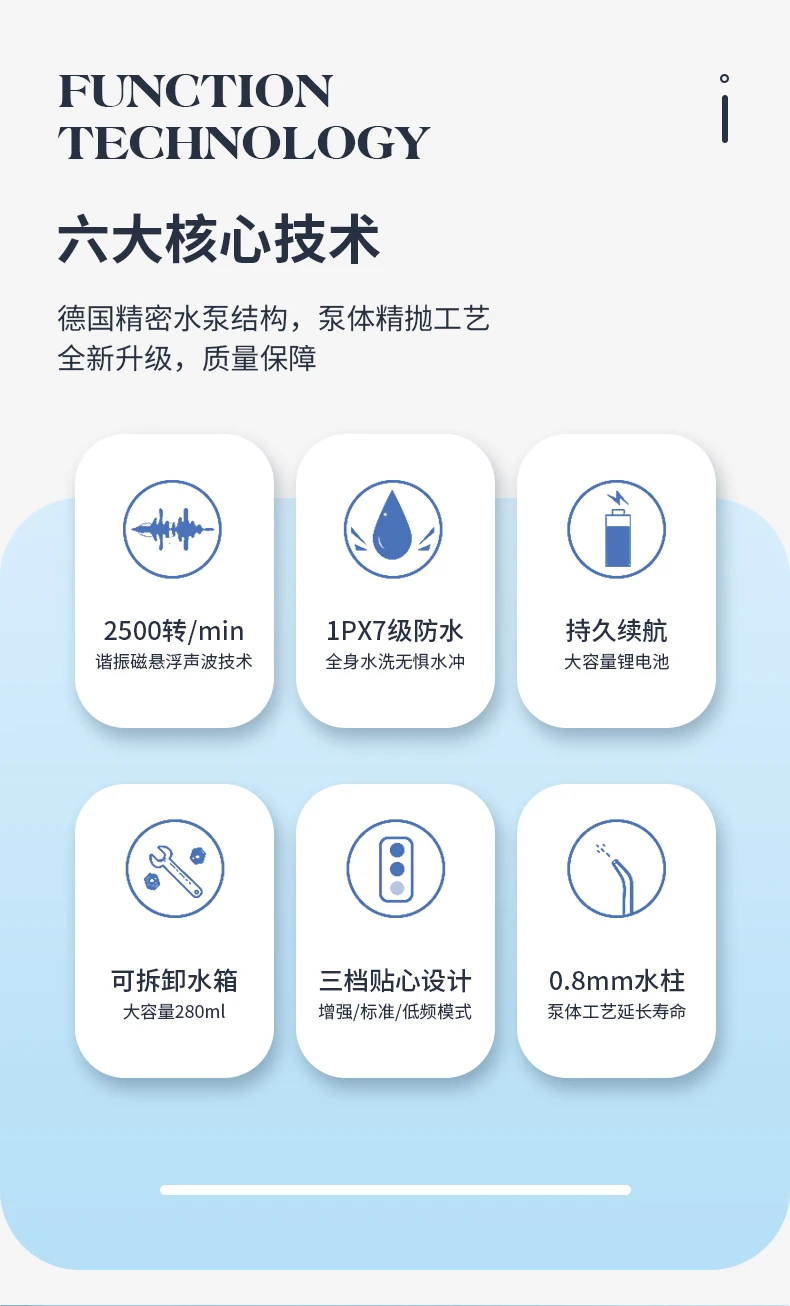 FUNCTION
TECHNOLOGY

六大核心技术

德国精密水泵结构，泵体精抛工艺
全新升级，质量保障

2500转/min
谐振磁悬浮声波技术

1PX7级防水
全身水洗无惧水冲

持久续航
大容量锂电池

可拆卸水箱
大容量280ml

三档贴心设计
增强/标准/低频模式

0.8mm水柱
泵体工艺延长寿命