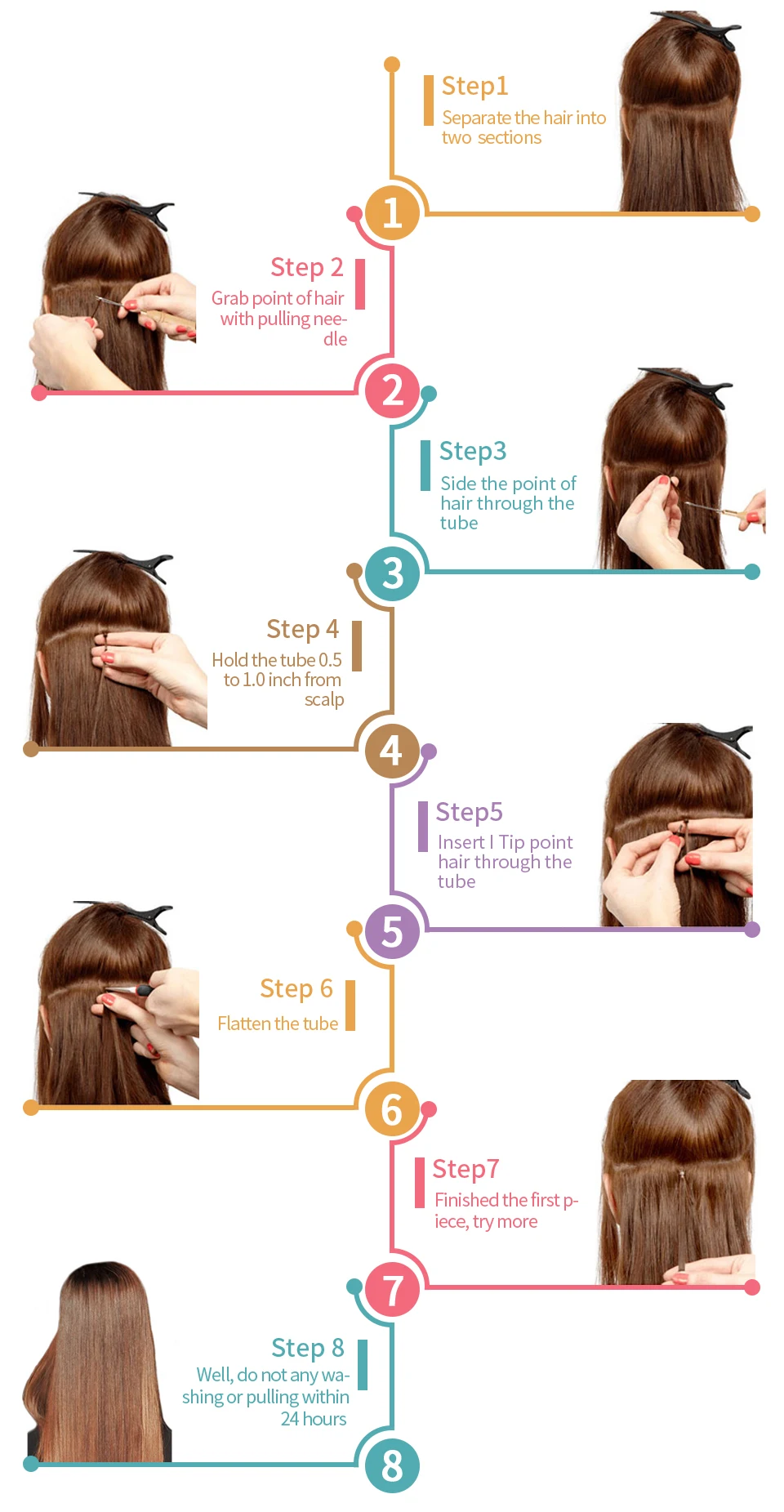 Step1
Separate the hair into two sections

1

Step 2
Grab point of hair with pulling needle

2

Step3
Side the point of hair through the tube

3

Step 4
Hold the tube 0.5 to 1.0 inch from scalp

4

Step5
Insert I Tip point hair through the tube

5

Step 6
Flatten the tube

6

Step7
Finished the first piece, try more

7

Step 8
Well, do not any washing or pulling within 24 hours

8