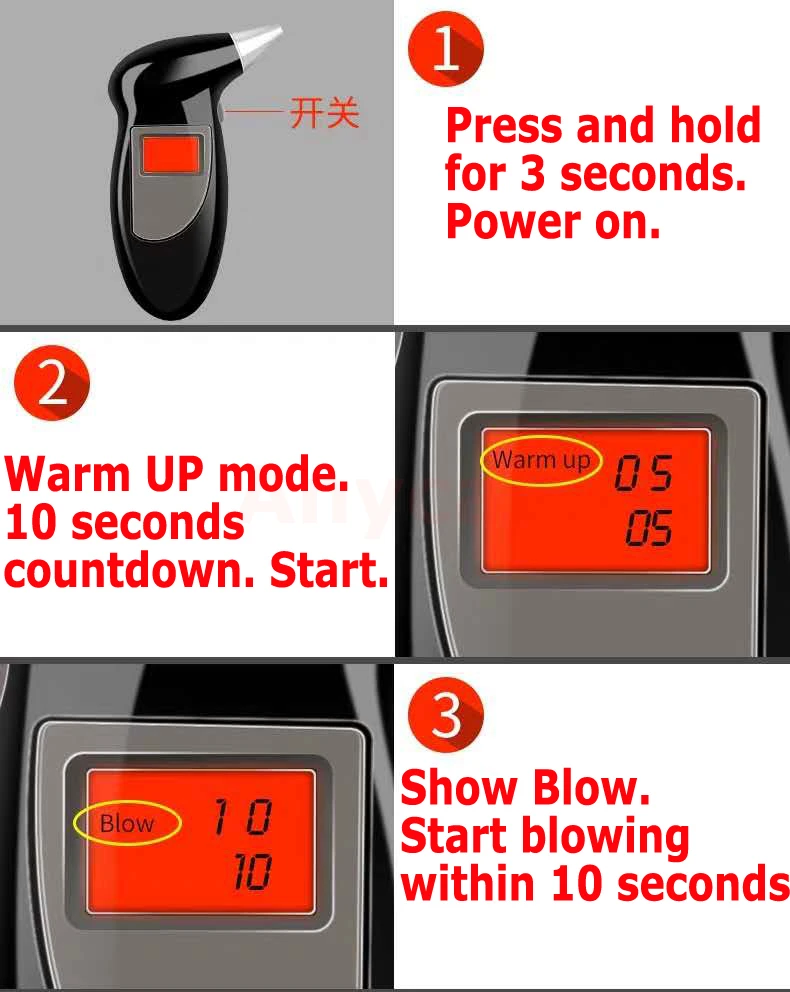 开关

1

Press and hold for 3 seconds. Power on.

2

Warm UP mode. 10 seconds countdown. Start.

Warm up 05
05

Blow 10
10

3

Show Blow. Start blowing within 10 seconds