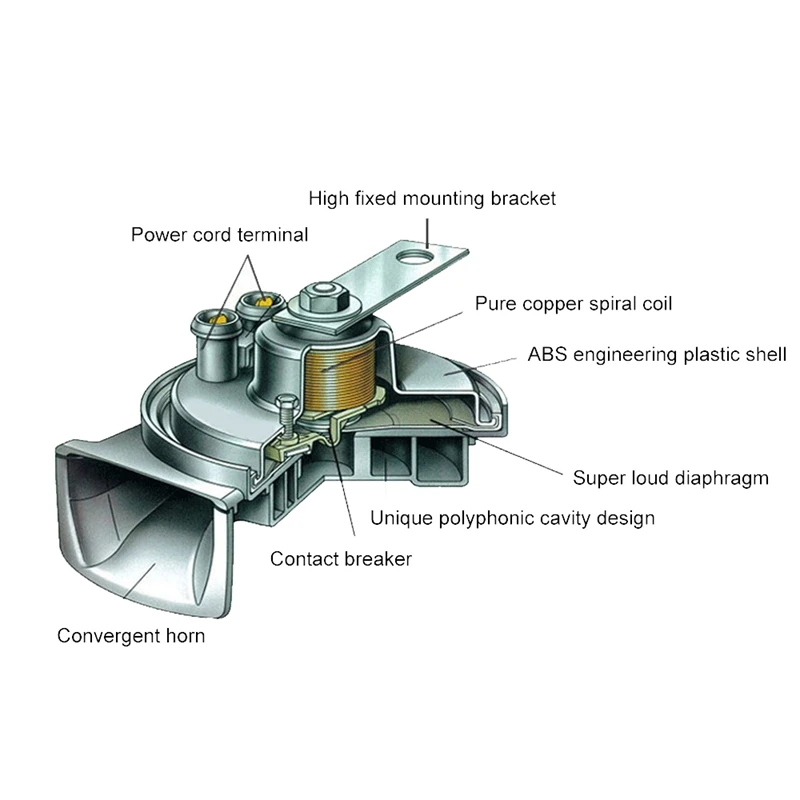 High fixed mounting bracket

Power cord terminal

Pure copper spiral coil

ABS engineering plastic shell

Super loud diaphragm

Unique polyphonic cavity design

Contact breaker

Convergent horn